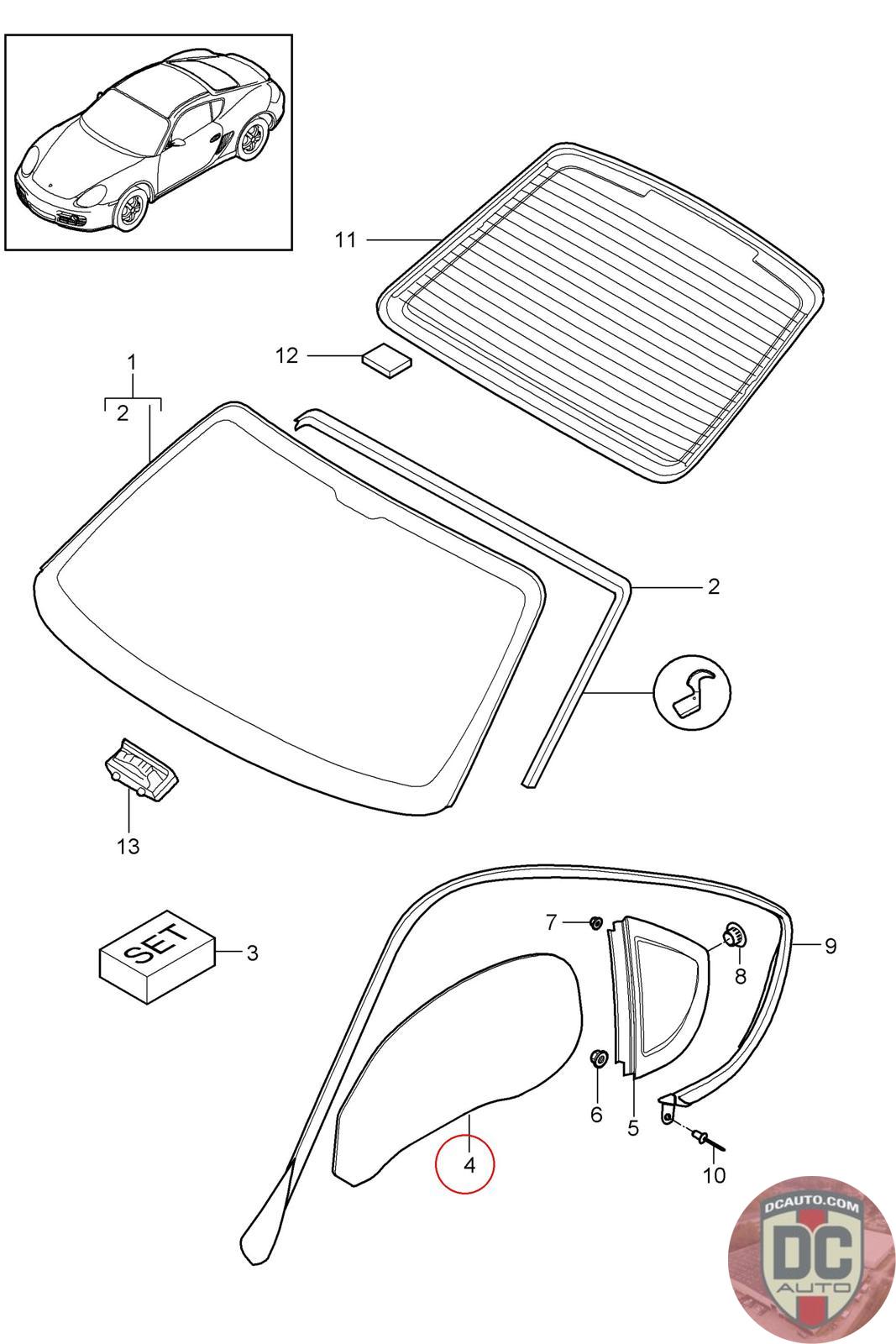 11
12
1
2
2
13
SET
3
7
8
9
6
5
4
10
DCAUTO.COM
DC
AUTO