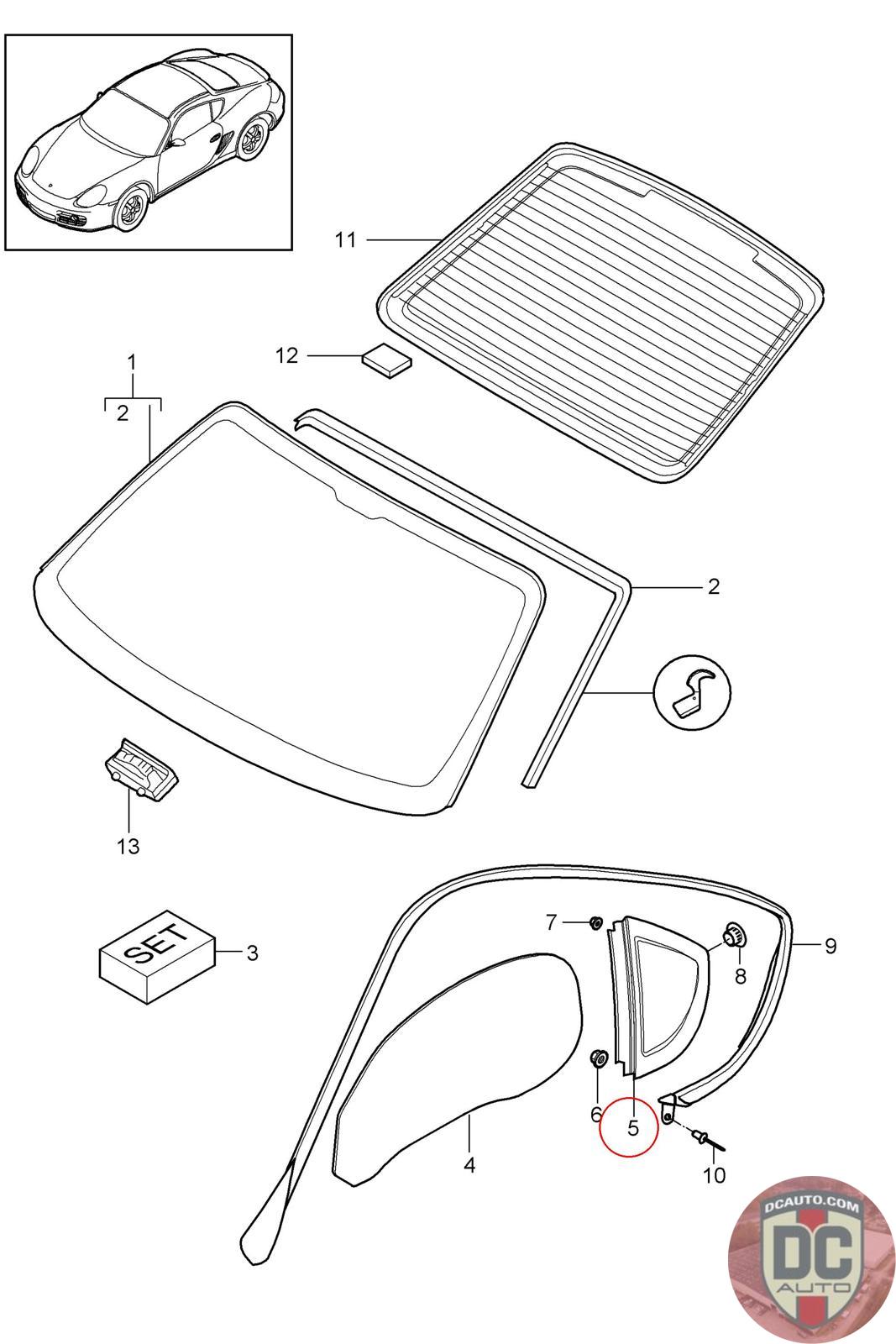 11
12
1
2
2
13
SET
3
7
8
9
6
5
4
10
DCAUTO.COM
DC
AUTO