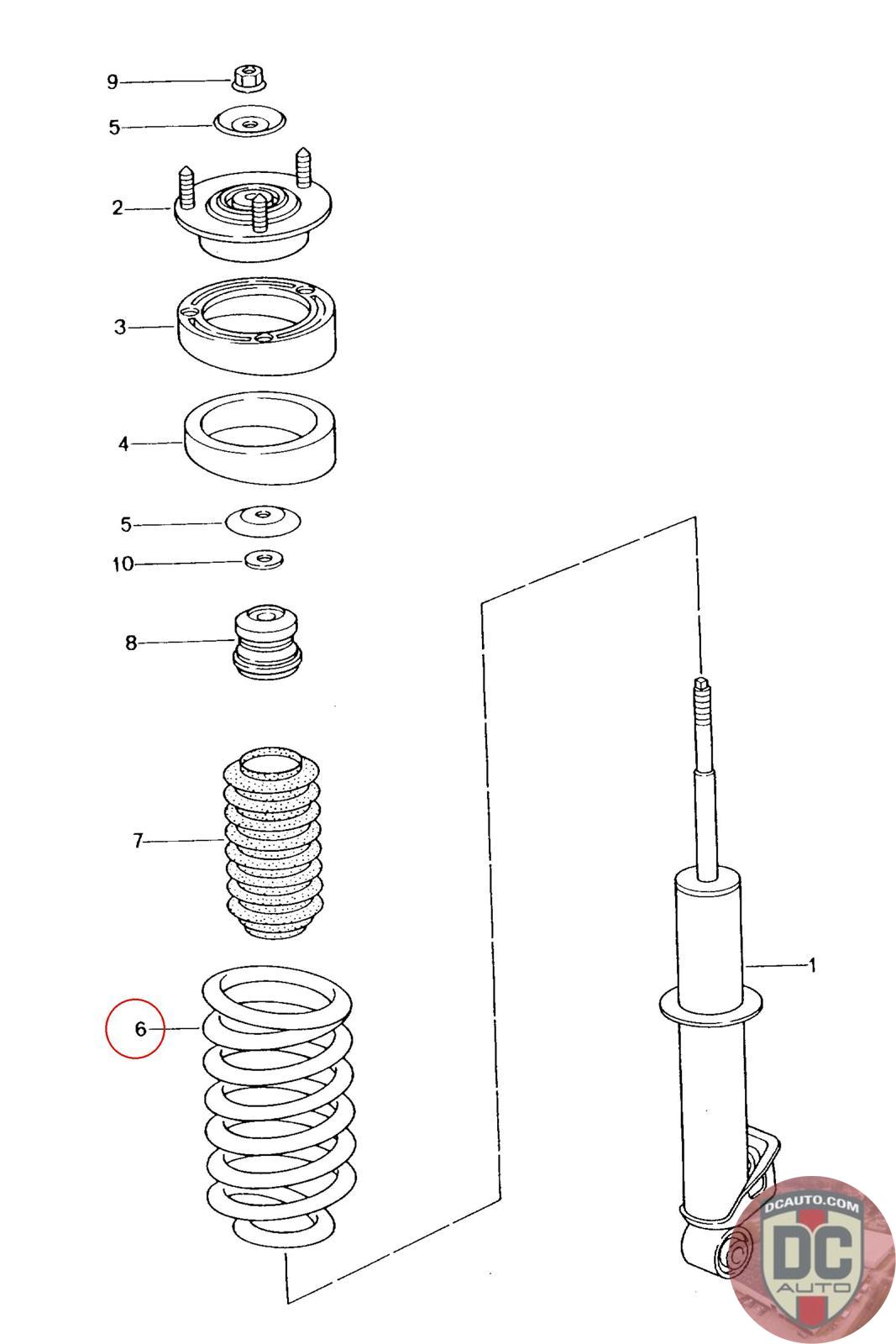 9
5
2
3
4
5
10
8
7
6
1
DCAUTO.COM
DC
AUTO