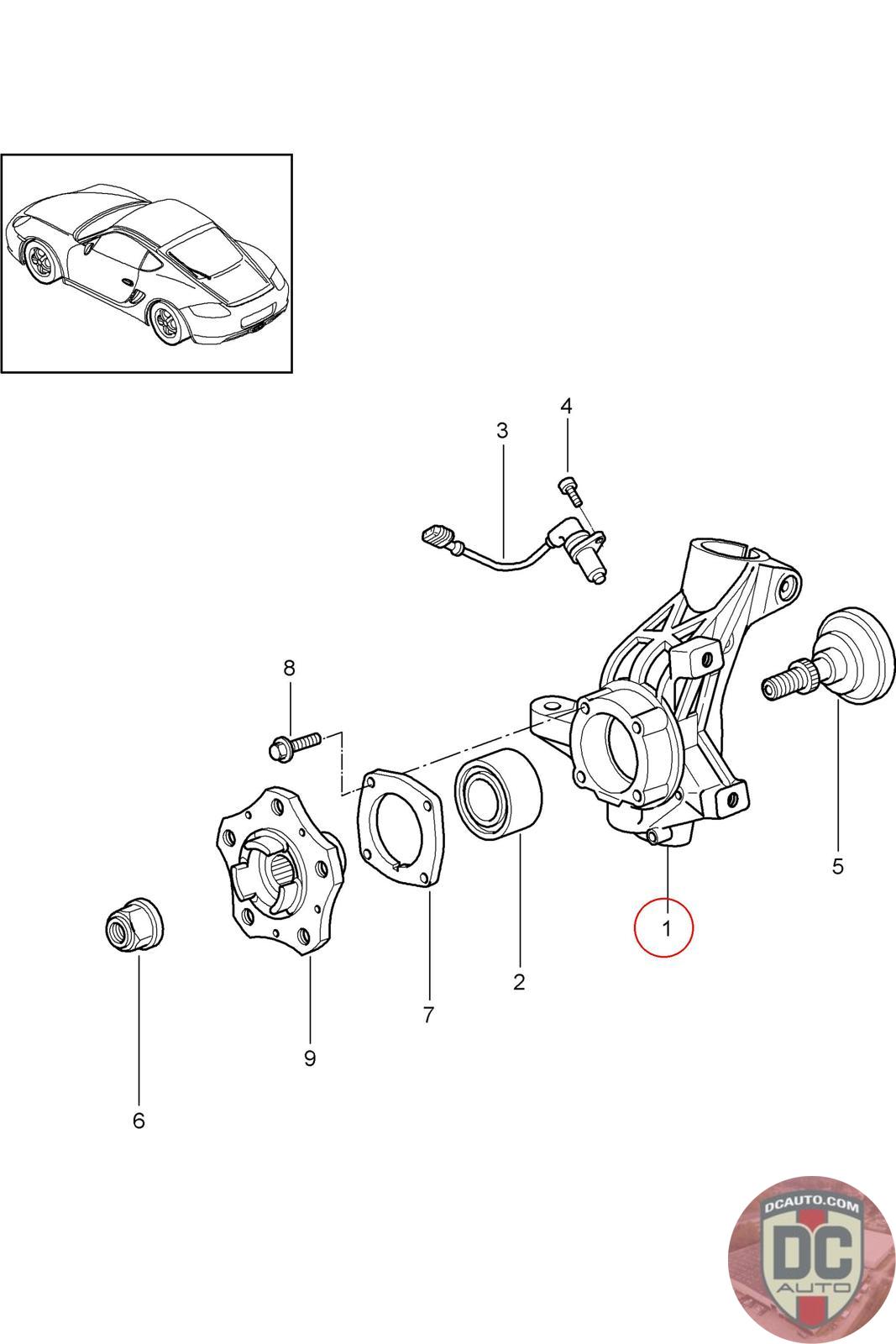 4
3
8
5
1
2
7
9
6
DCAUTO.COM
DC
AUTO