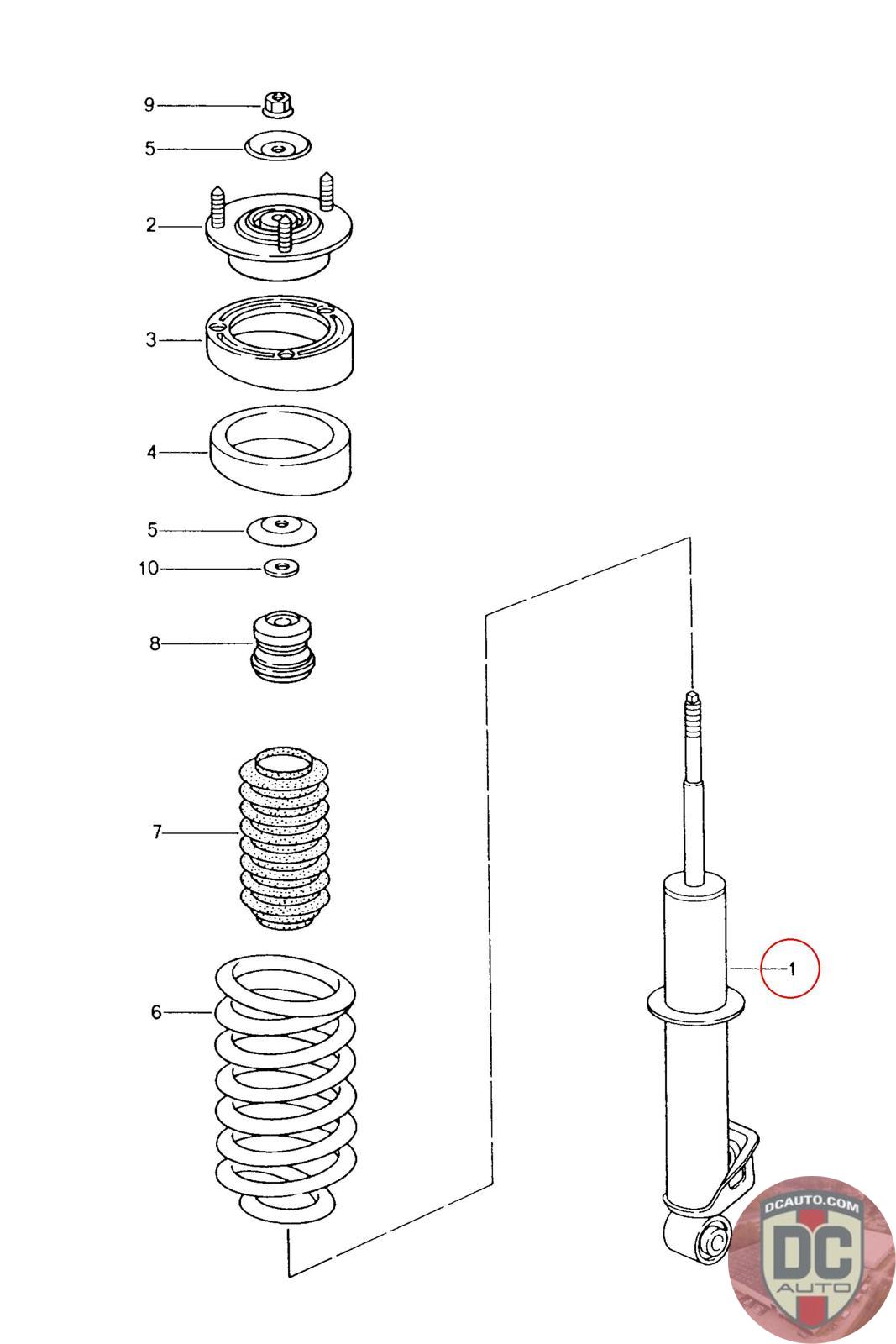 9
5
2
3
4
5
10
8
7
6
1
DCAUTO.COM
DC
AUTO