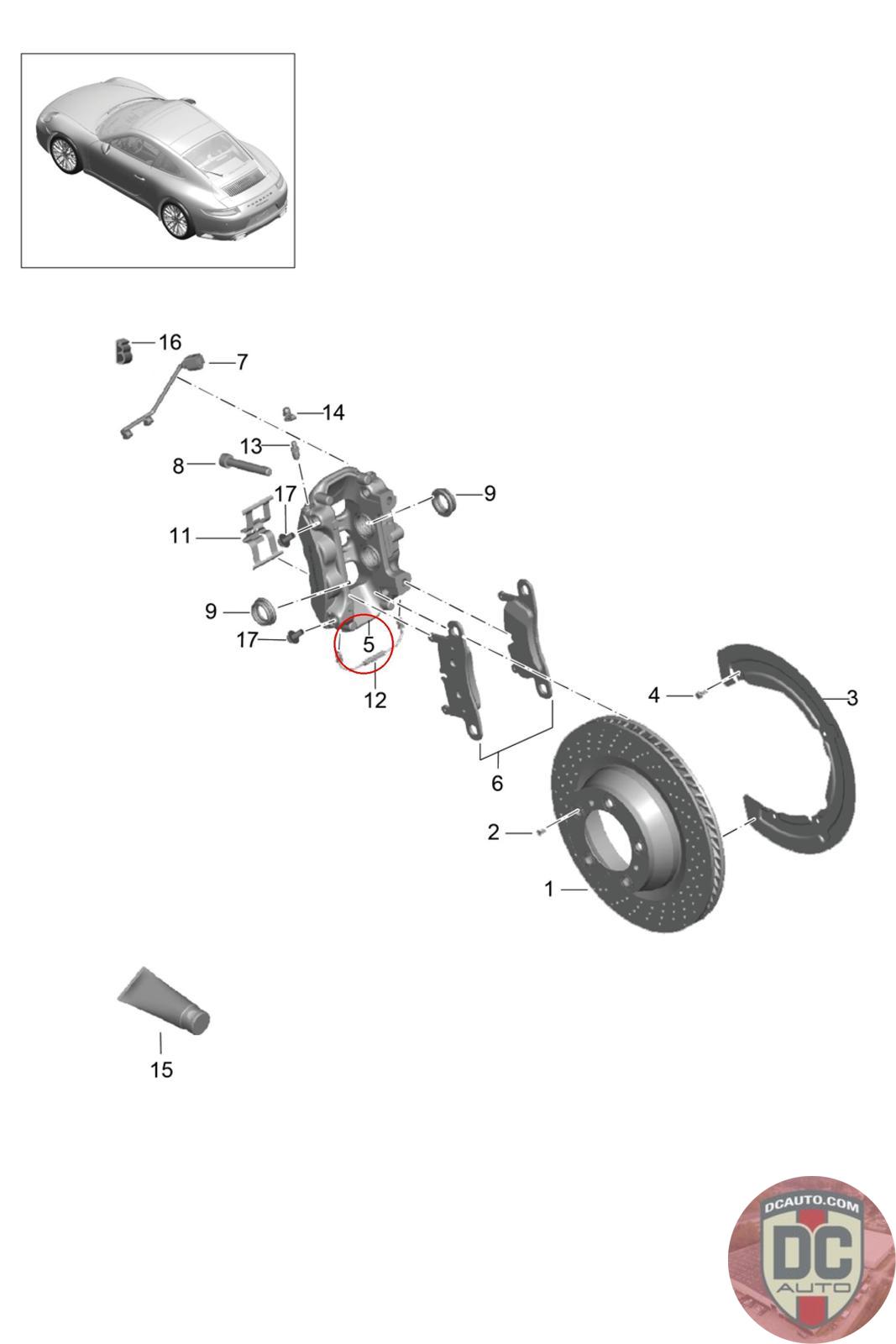 16
7
14
13
8
17
9
11
9
17
5
12
4
3
6
2
1
15
DCAUTO.COM
DC
AUTO