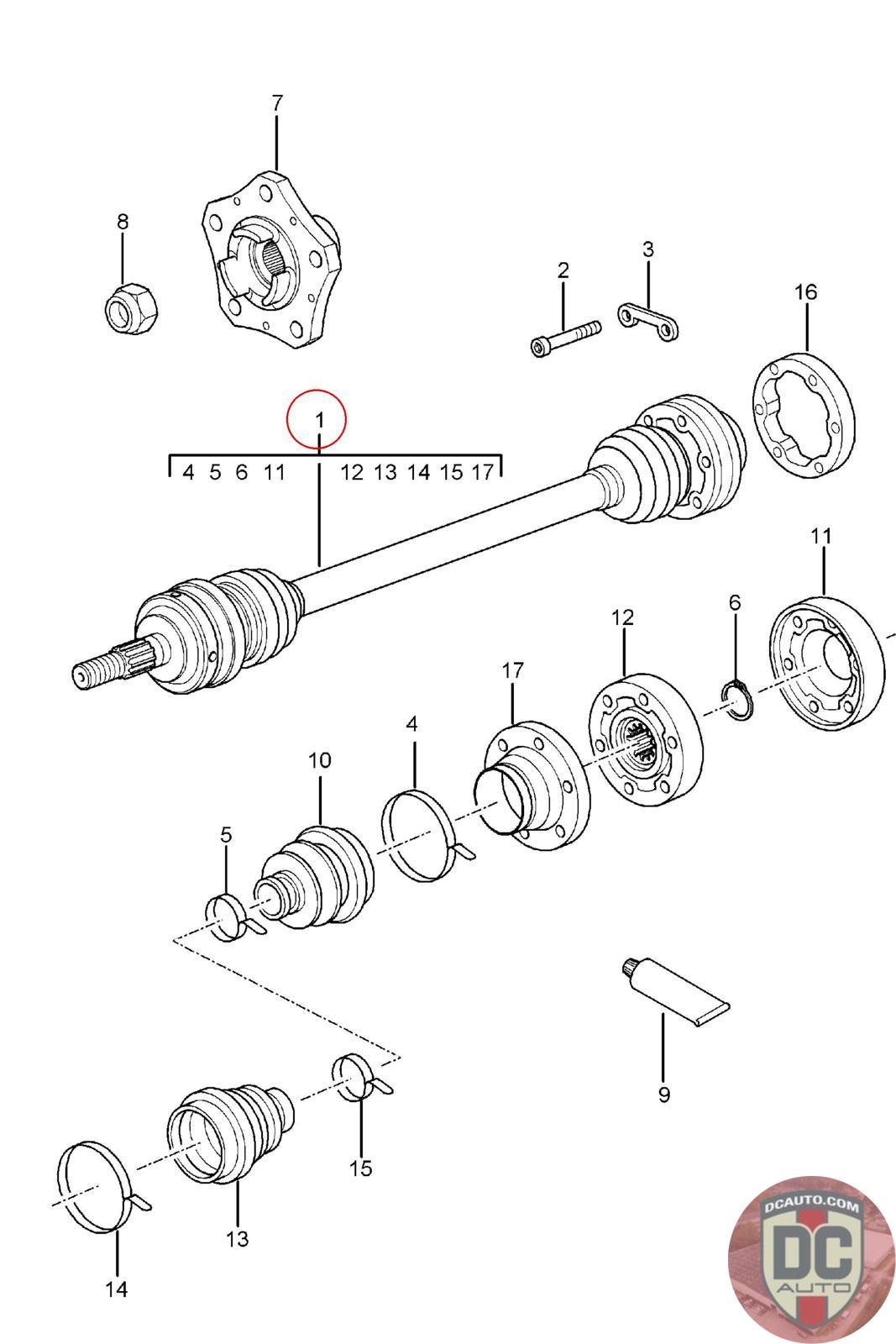 7

8

2

3

16

1

4 5 6 11

12 13 14 15 17

11

12

6

17

4

10

5

9

15

13

14

DCAUTO.COM
DC
AUTO