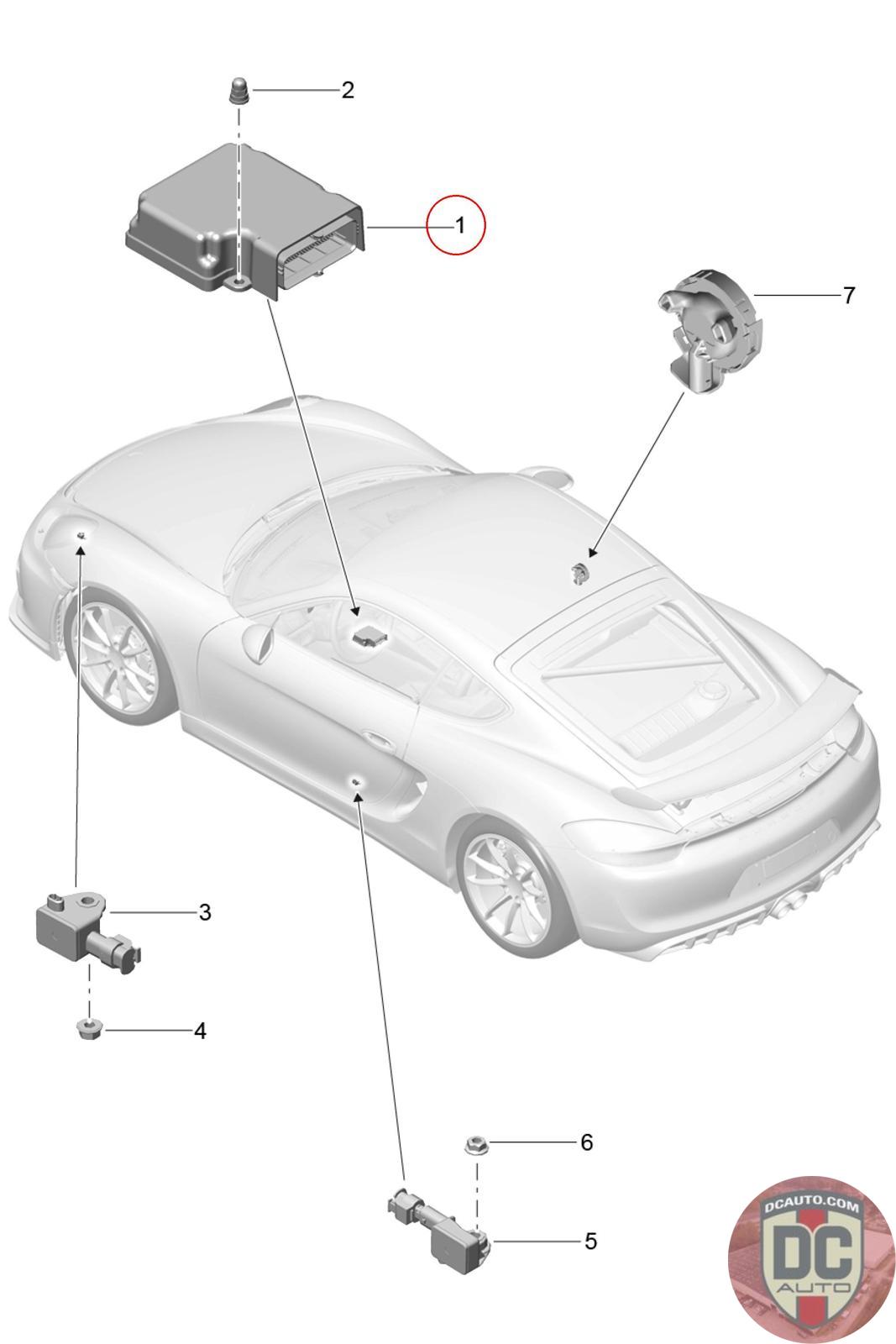 2

1

7

3

4

6

5

DCAUTO.COM
DC
AUTO