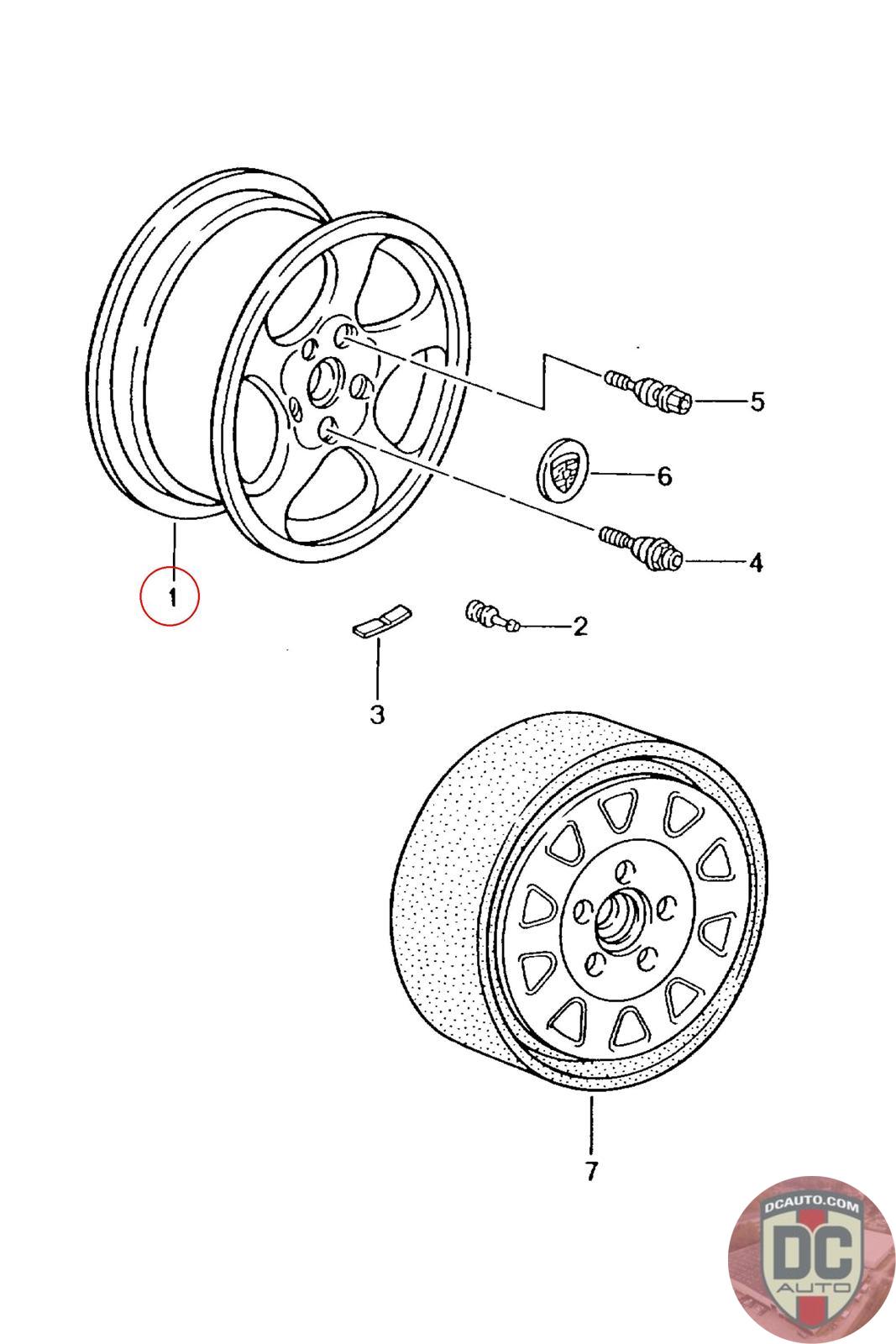 5
6
4
1
2
3
7
DCAUTO.COM
DC
AUTO