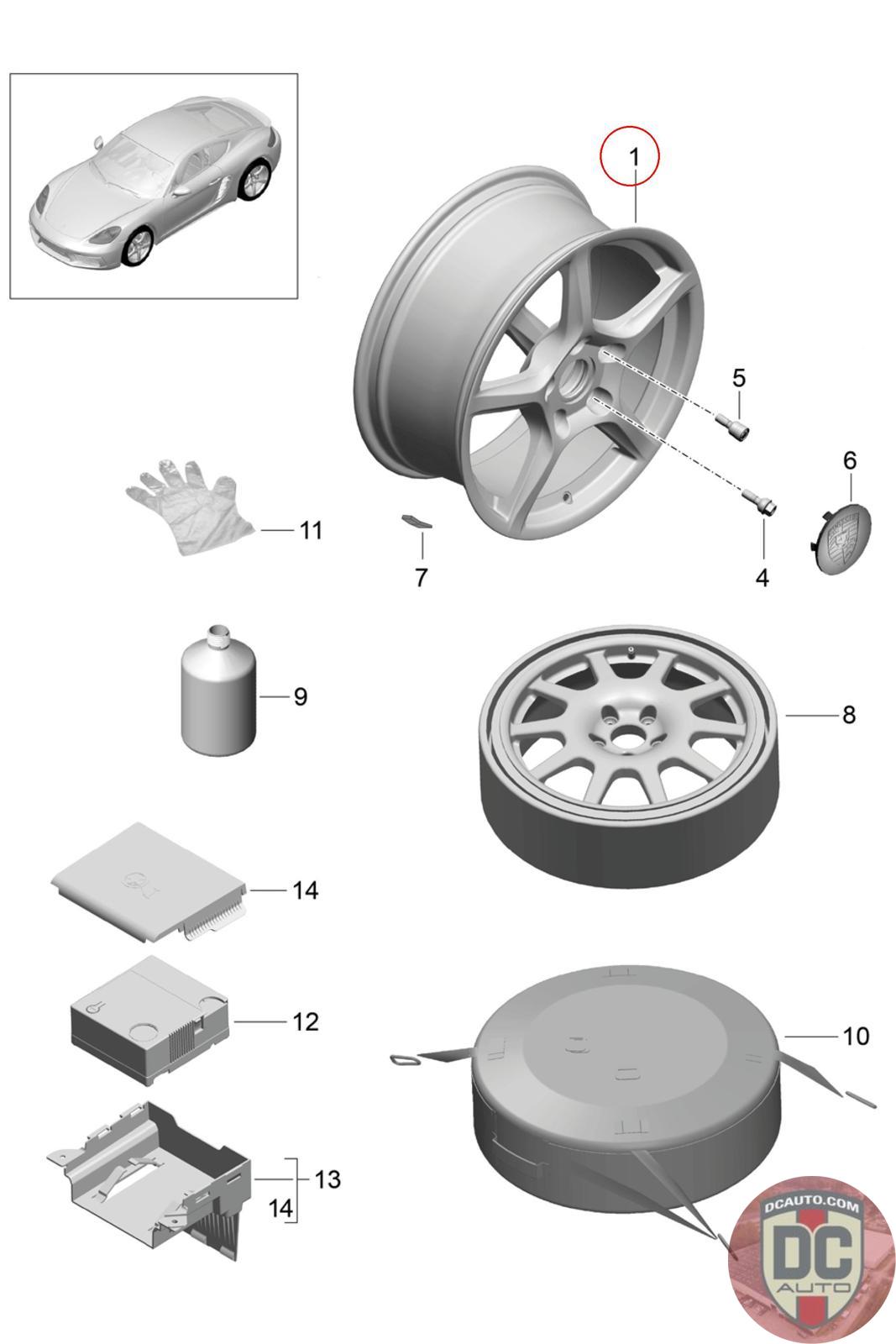 1
5
6
11
7
4
9
8
14
12
10
13
14
DCAUTO.COM
DC
AUTO