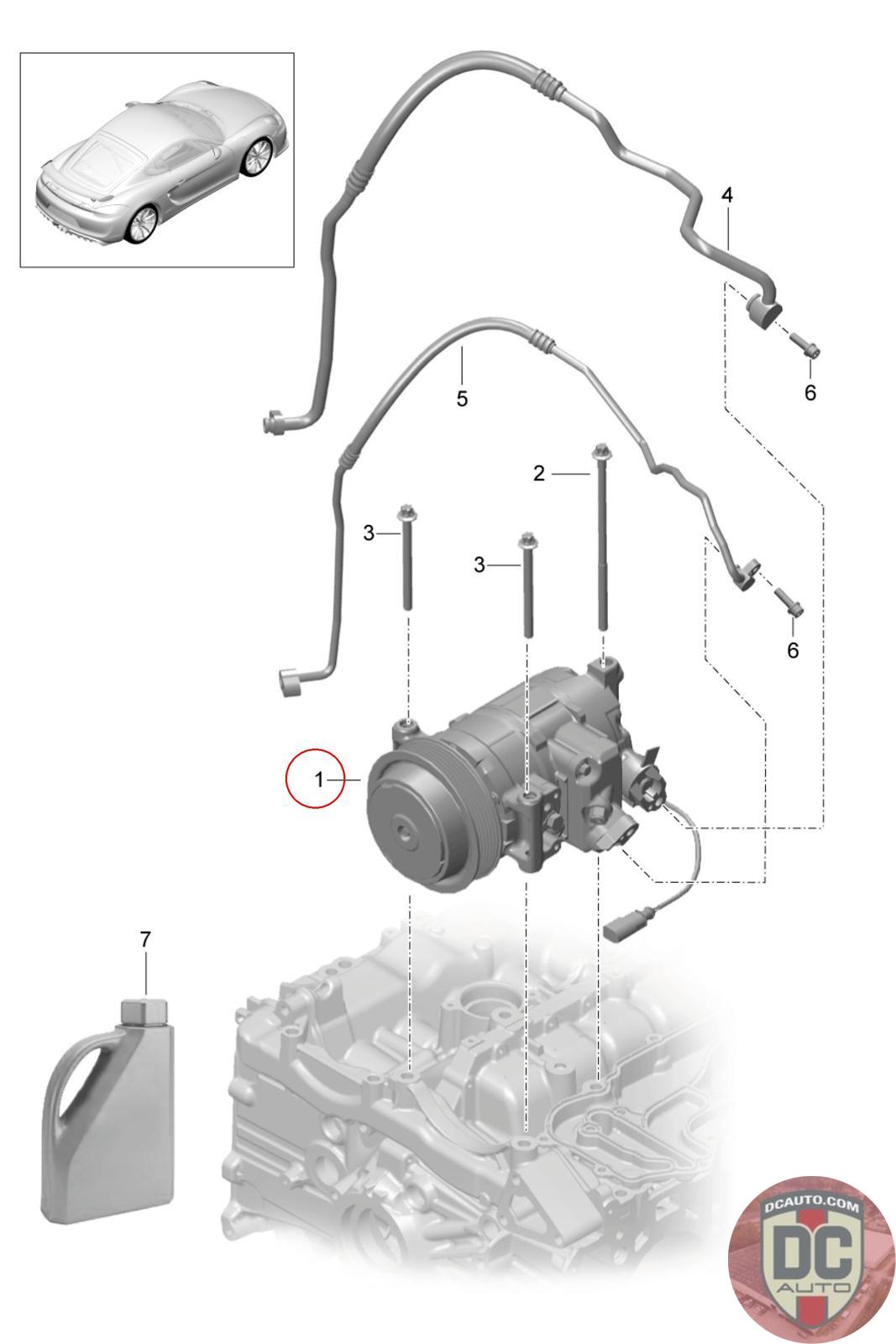 4

6

5

2

3

3

6

1

7

DCAUTO.COM
DC
AUTO