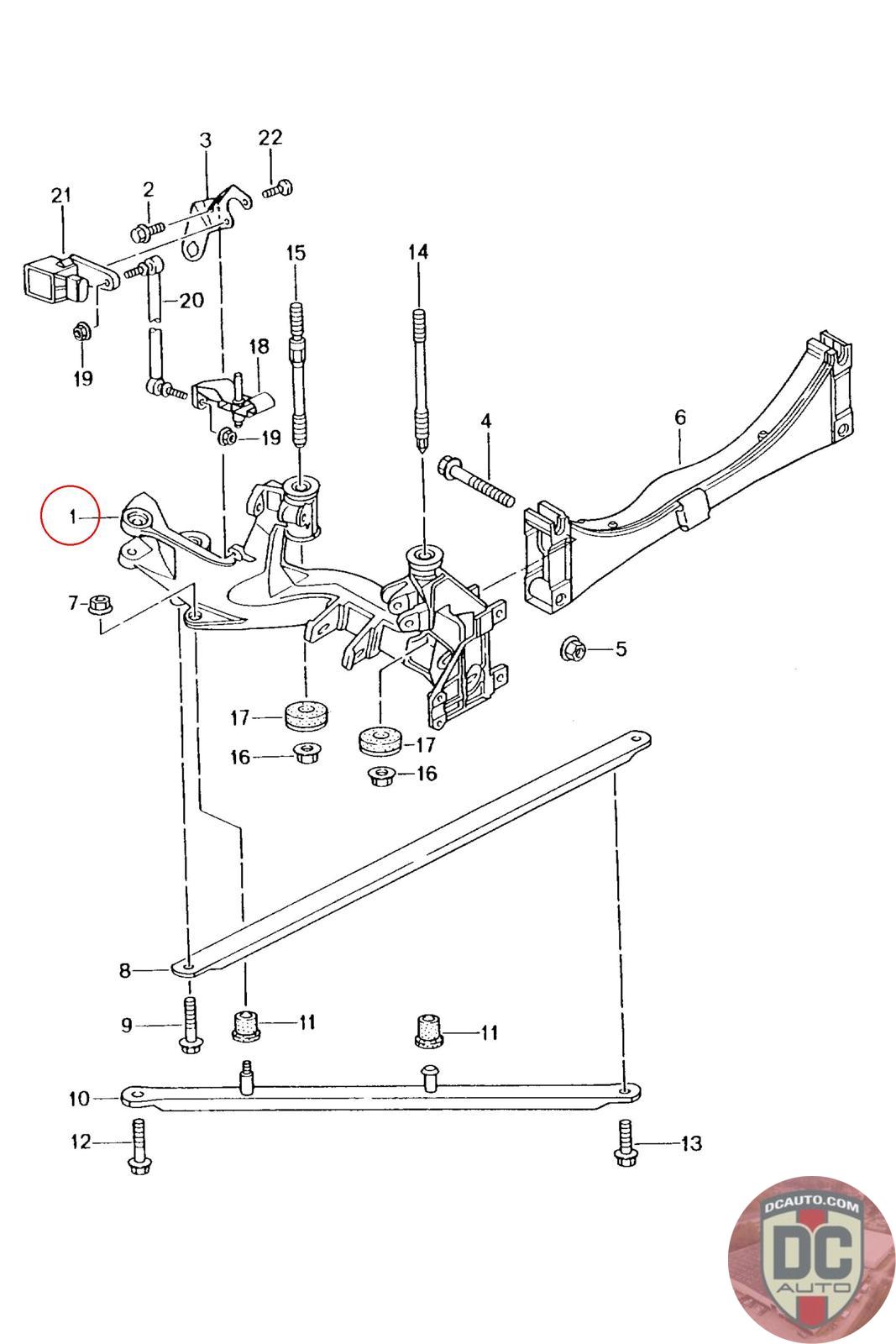 3
22
21
2
15
14
20
19
18
19
4
6
1
7
5
17
17
16
16
8
9
11
11
10
12
13
DCAUTO.COM
DC
AUTO