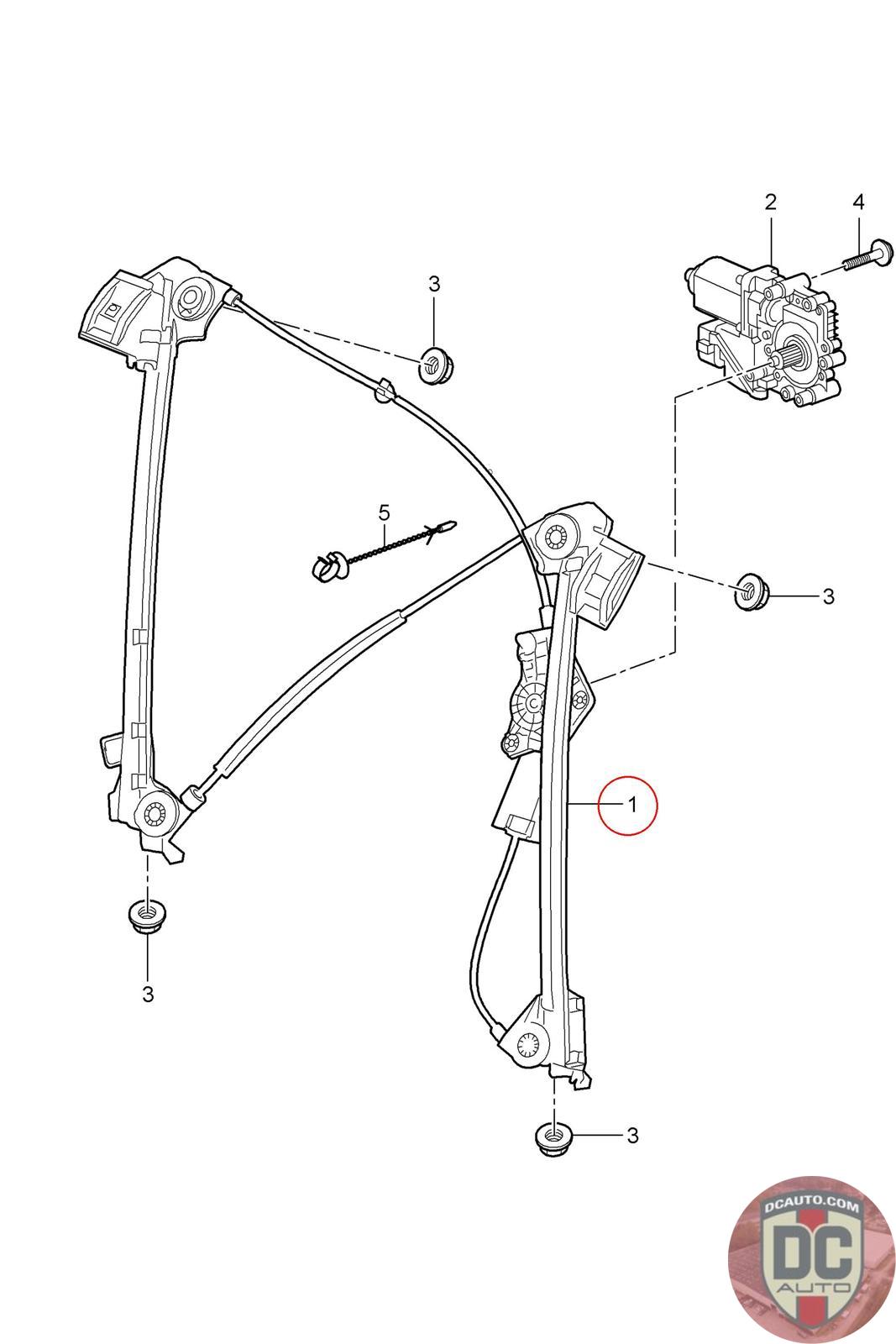 2
4
3
5
3
1
3
3
DCAUTO.COM
DC
AUTO