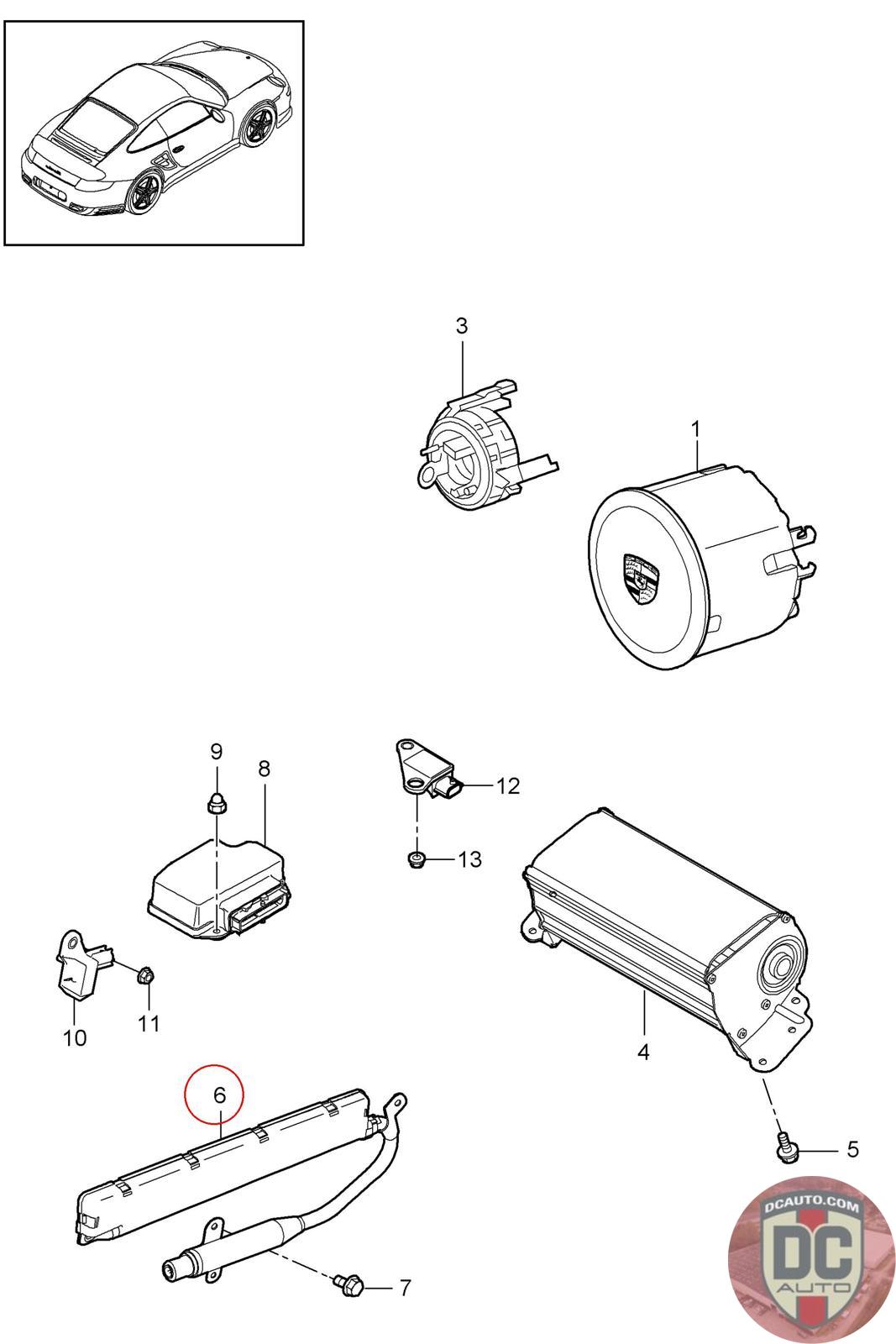 3
1
9
8
12
13
10
11
4
6
5
7
DCAUTO.COM
DC
AUTO