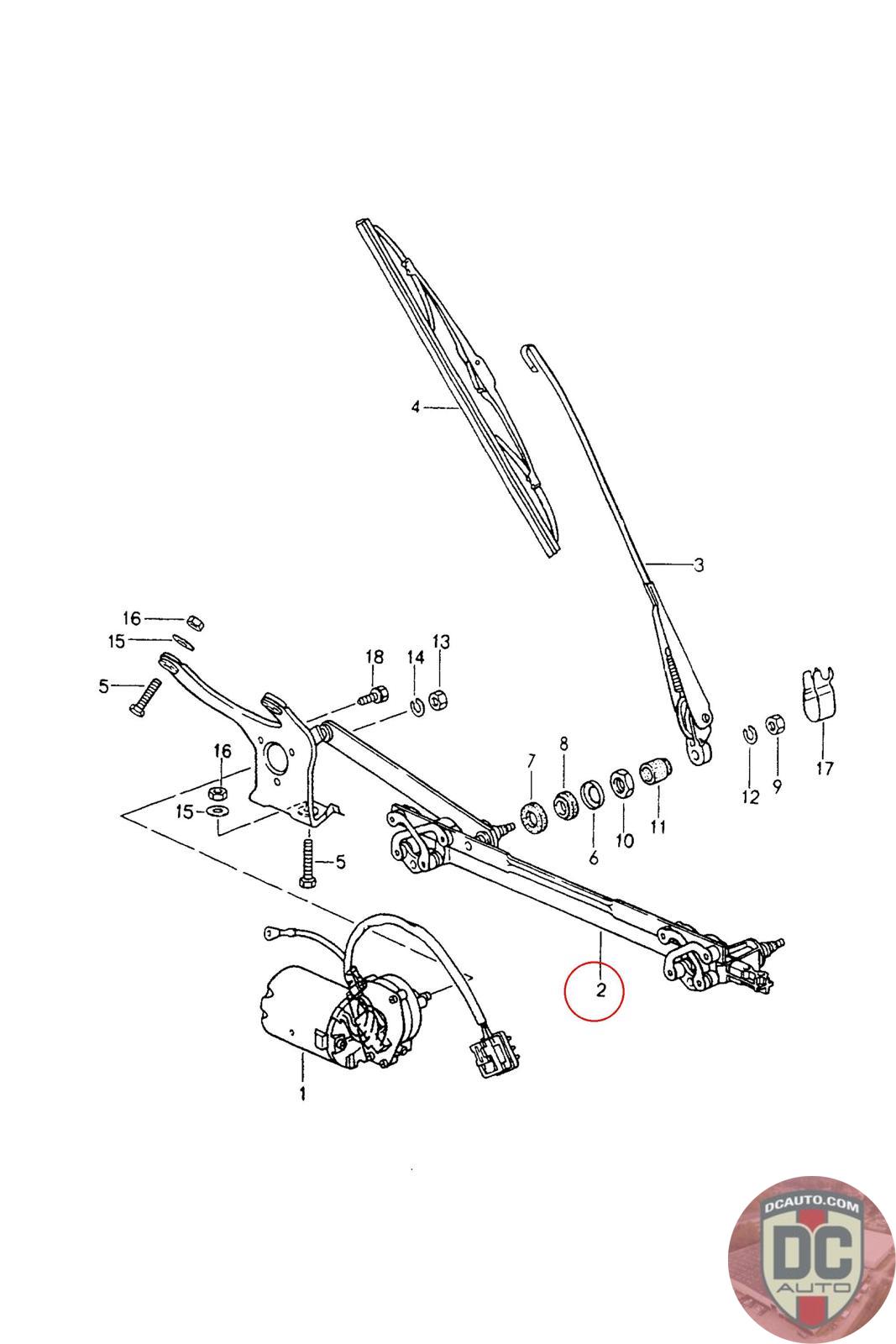 4
3
16
15
5
18
14
13
16
15
5
7
8
6
10
11
12
9
17
2
1
DCAUTO.COM
DC
AUTO