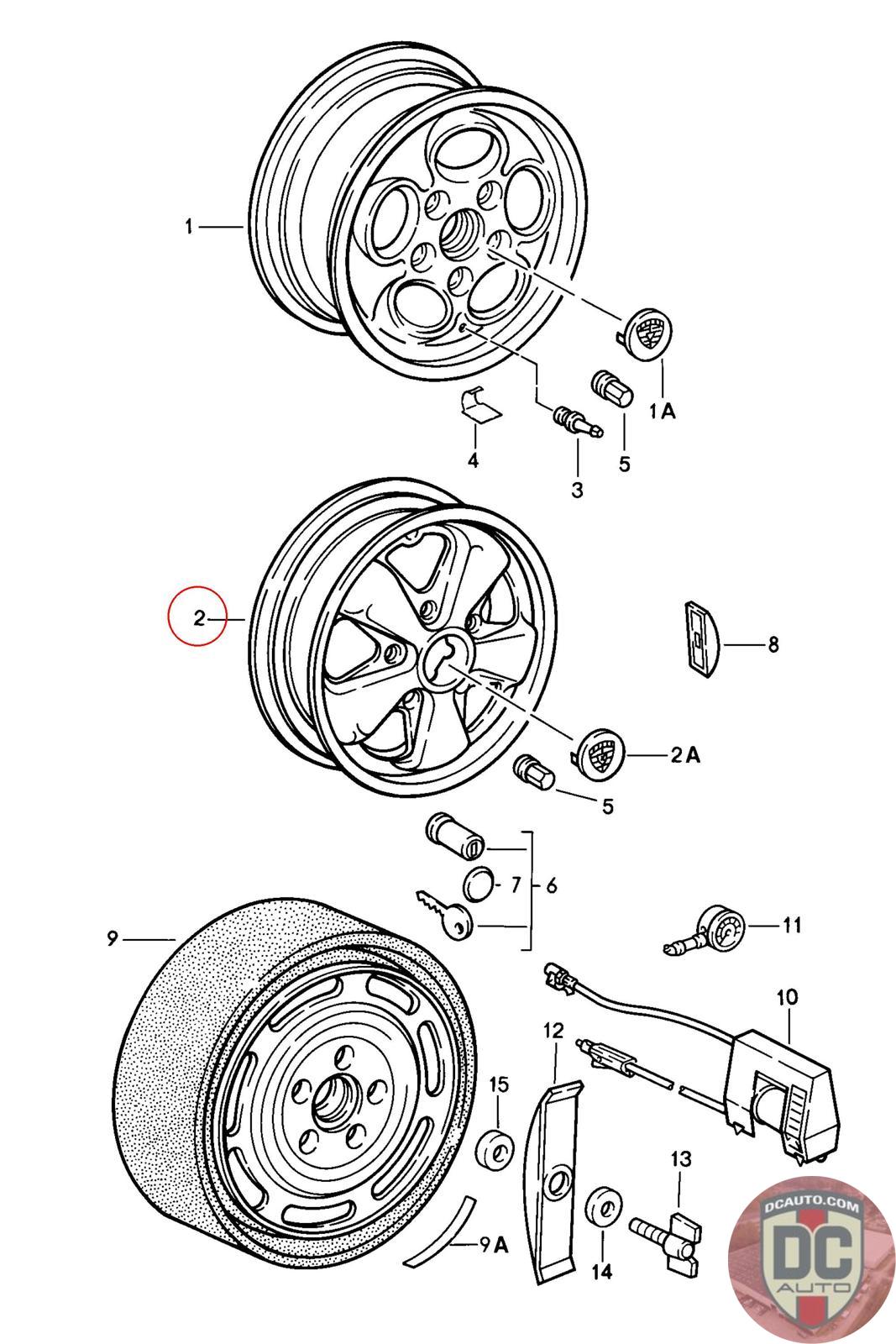 1
1 A
4
3
5
2
8
2 A
5
7
6
9
11
10
12
15
13
9 A
14
DCAUTO.COM
DC
AUTO