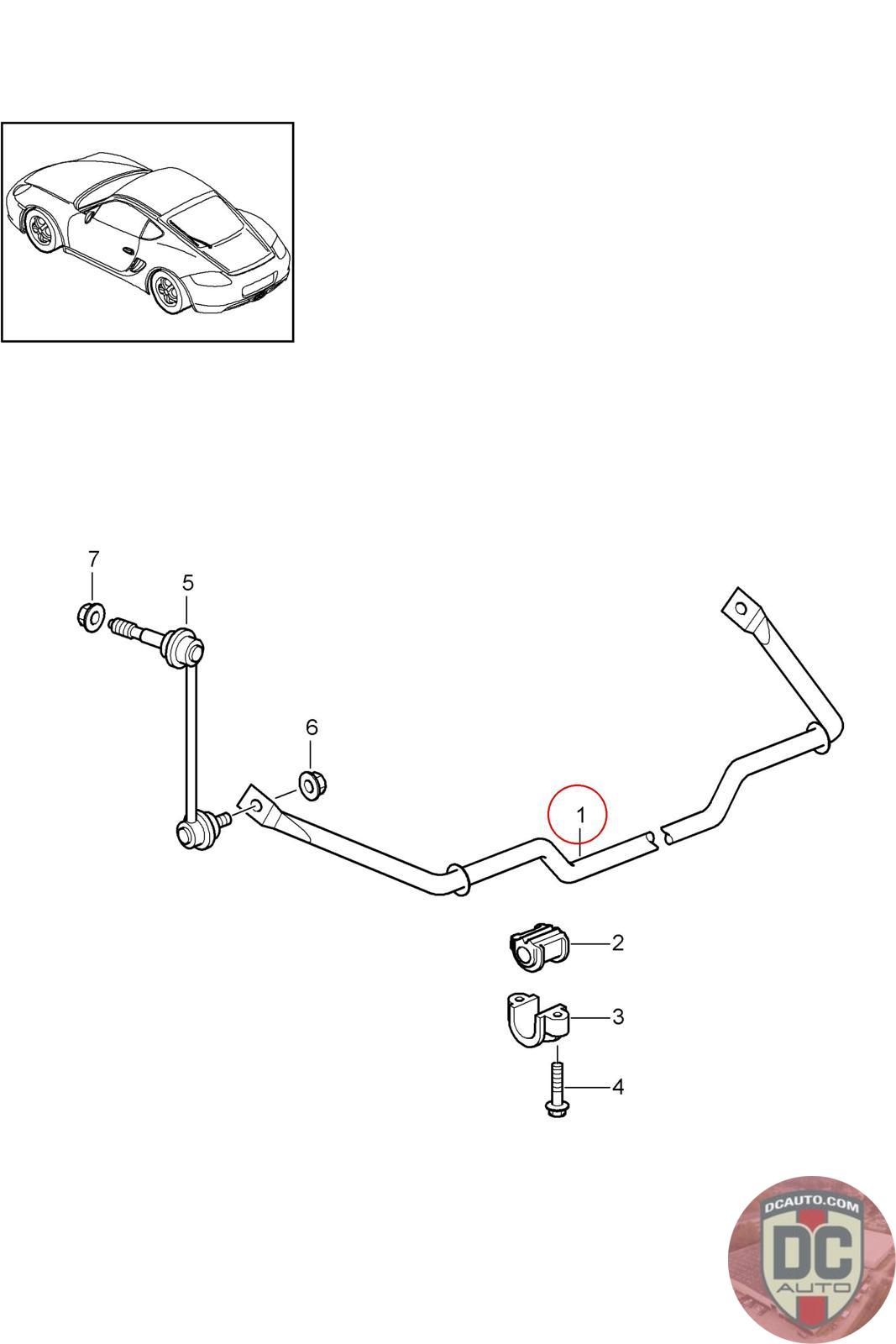 7
5
6
1
2
3
4
DCAUTO.COM
DC
AUTO