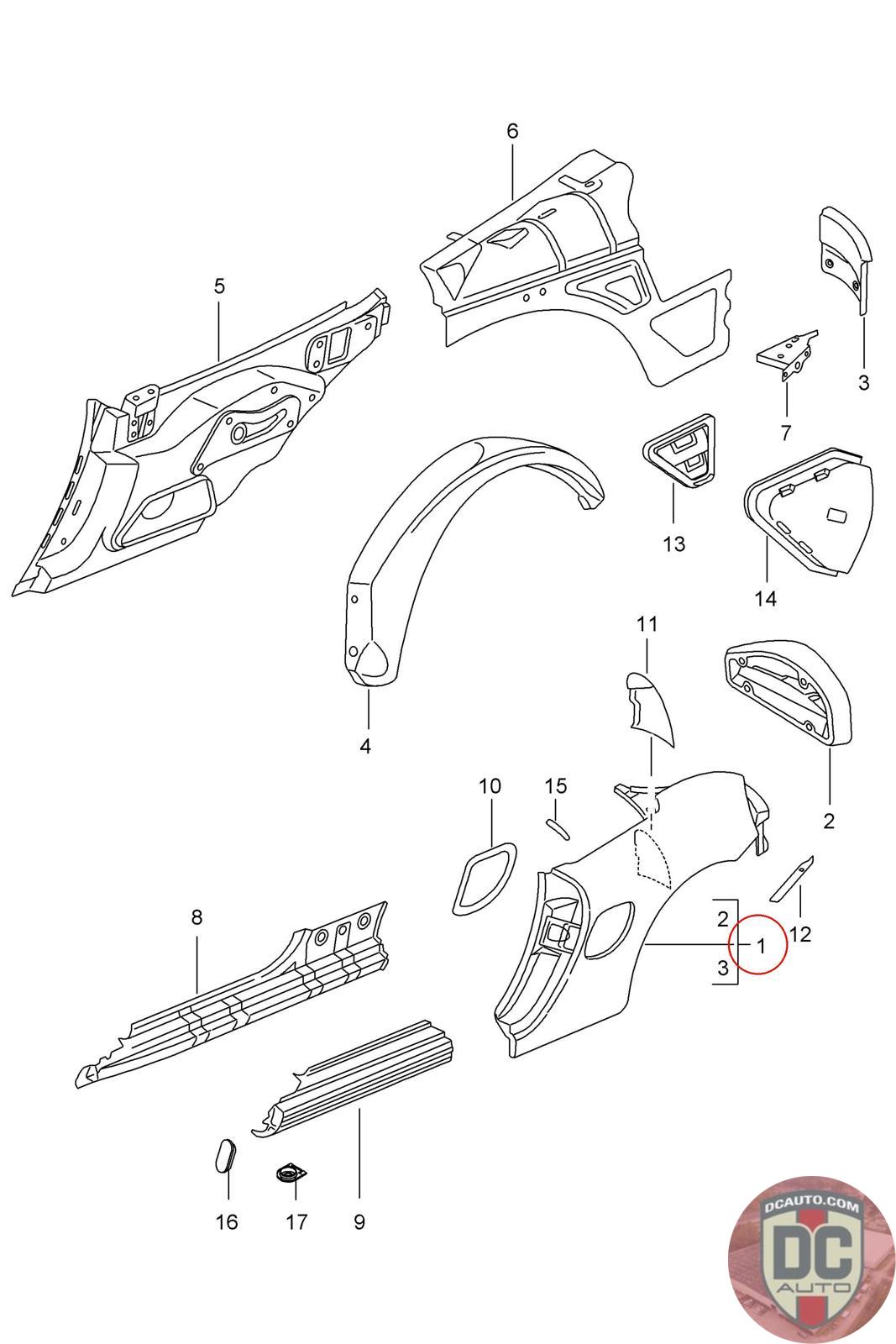 6
5
3
7
13
14
4
11
2
10
15
2
1
3
12
8
16
17
9
DCAUTO.COM
DC
AUTO