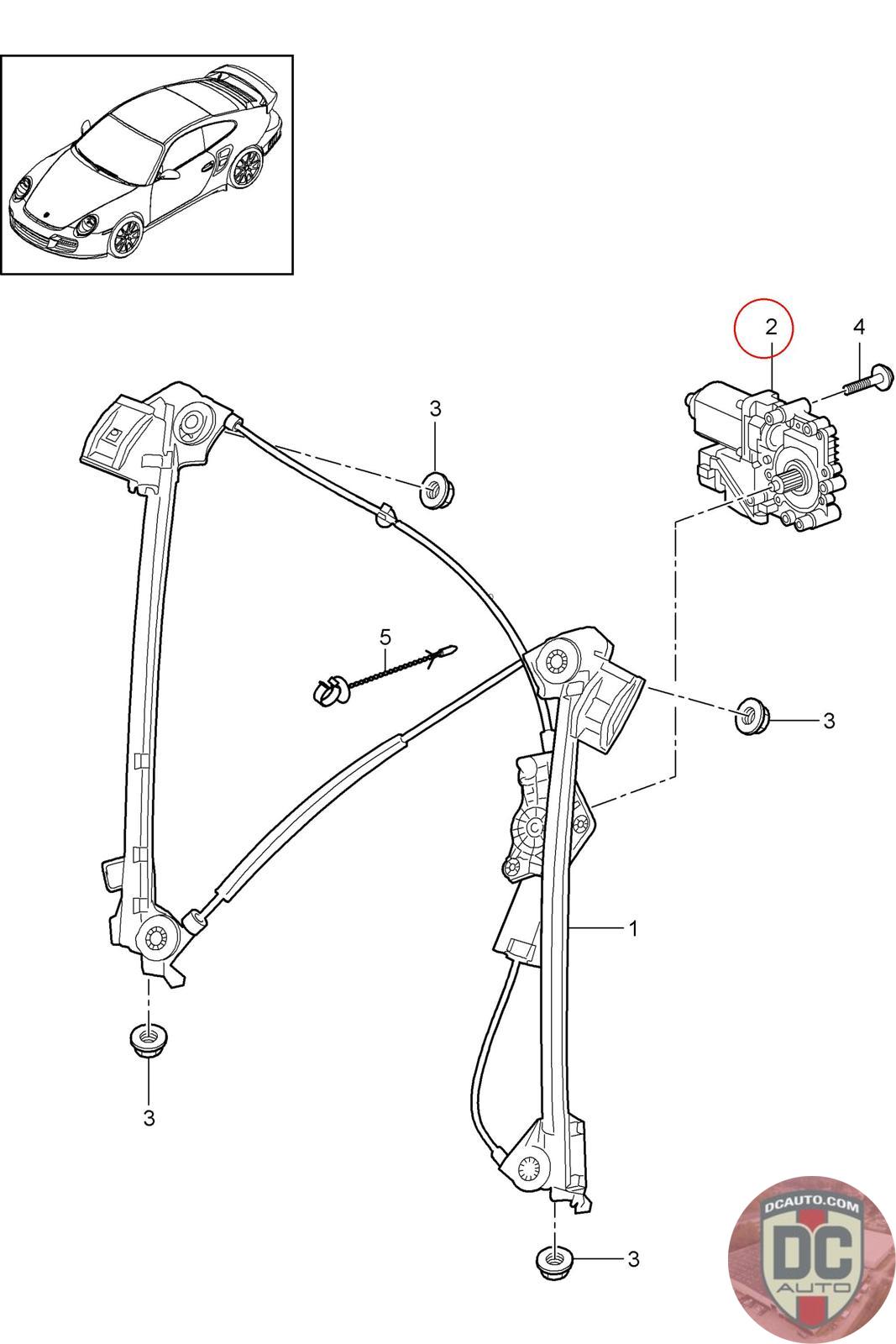 2
4
3
5
3
1
3
3
DCAUTO.COM
DC
AUTO