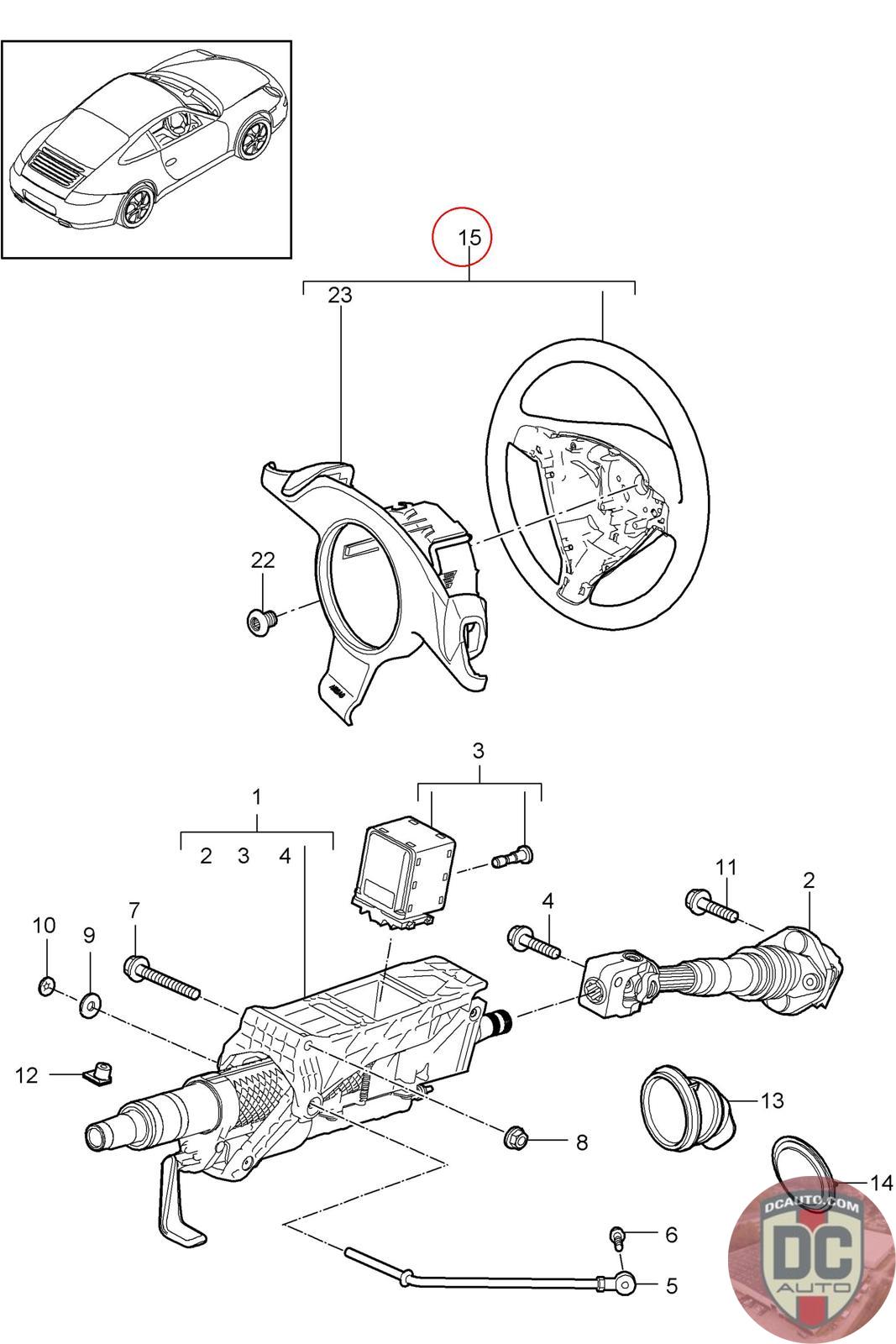 15
23
22
3
1
2 3 4
11
2
4
7
10
9
12
13
8
14
6
5
DCAUTO.COM
DC
AUTO