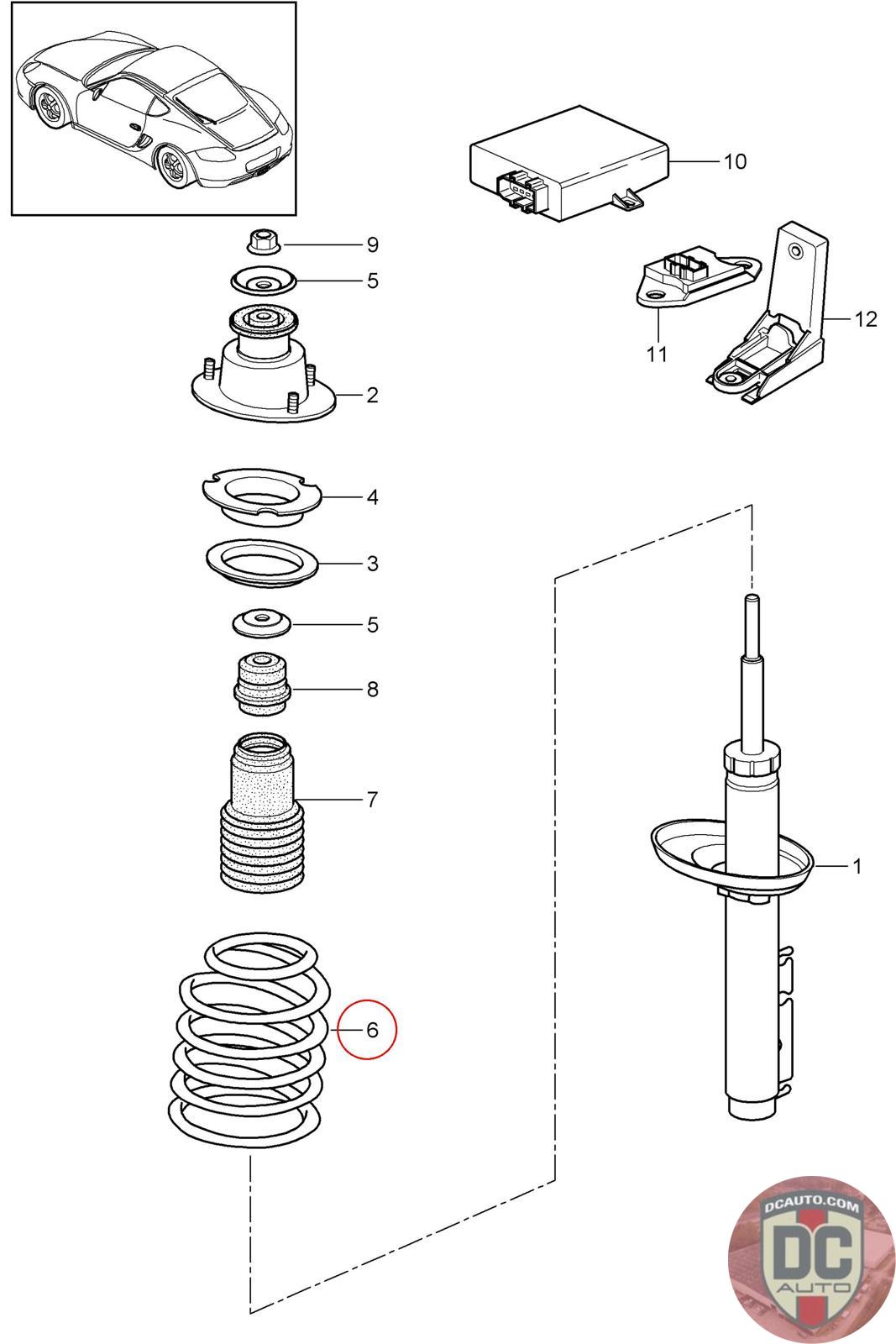 10

9

5

11

12

2

4

3

5

8

7

1

6

DCAUTO.COM
DC
AUTO