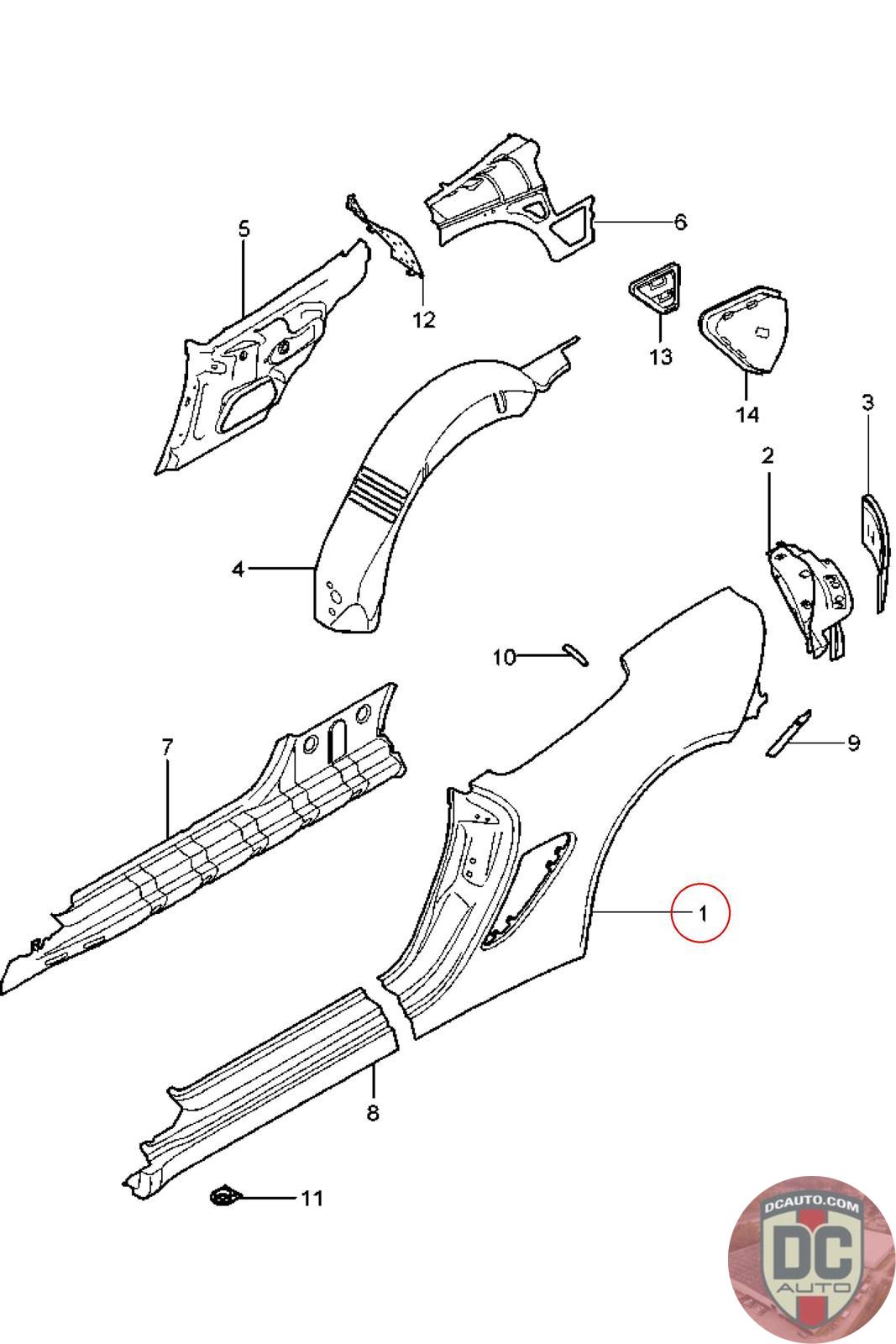 5
12
6
13
14
3
2
4
10
9
7
1
8
11
DCAUTO.COM
DC
AUTO