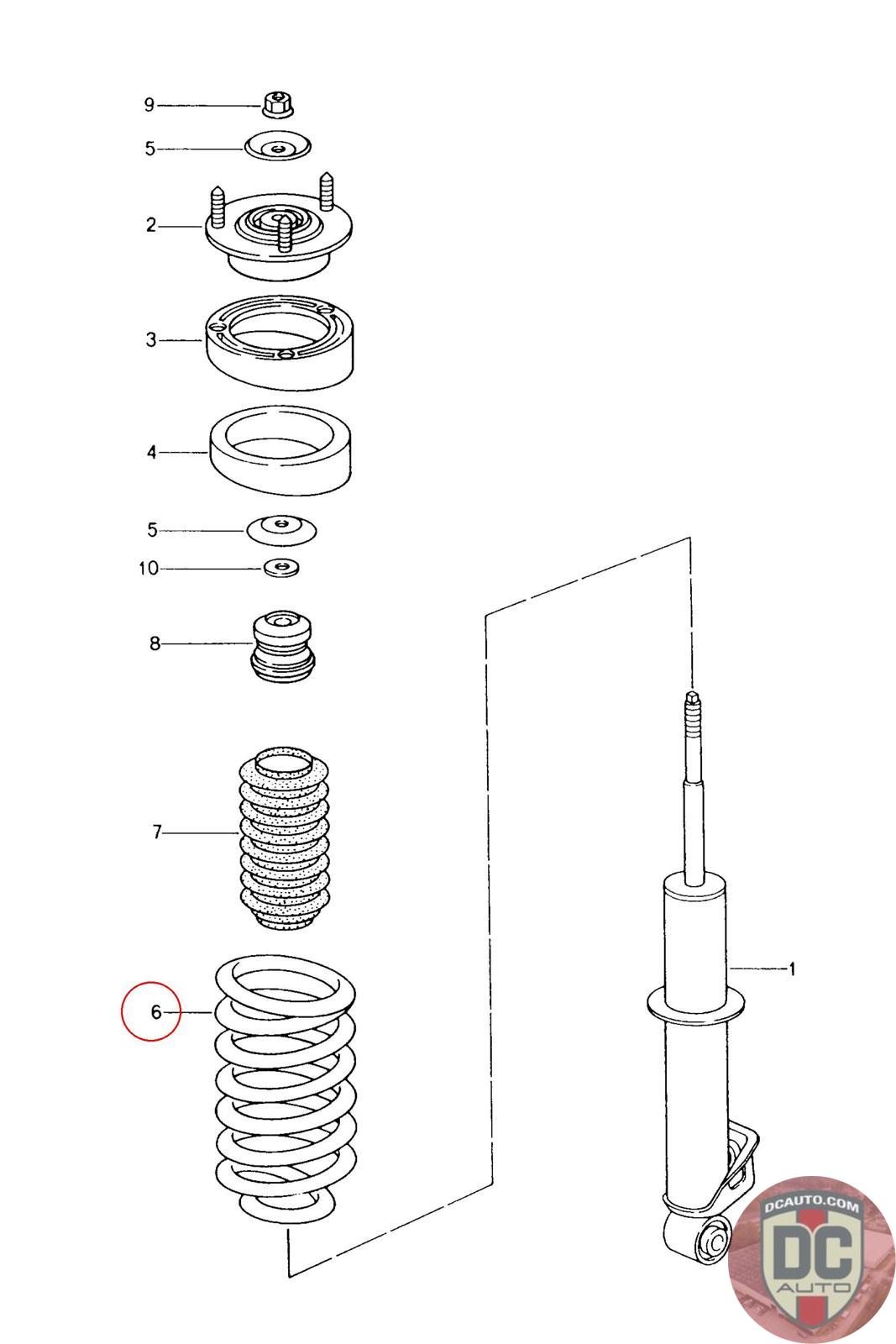 9
5
2
3
4
5
10
8
7
6
1
DCAUTO.COM
DC
AUTO