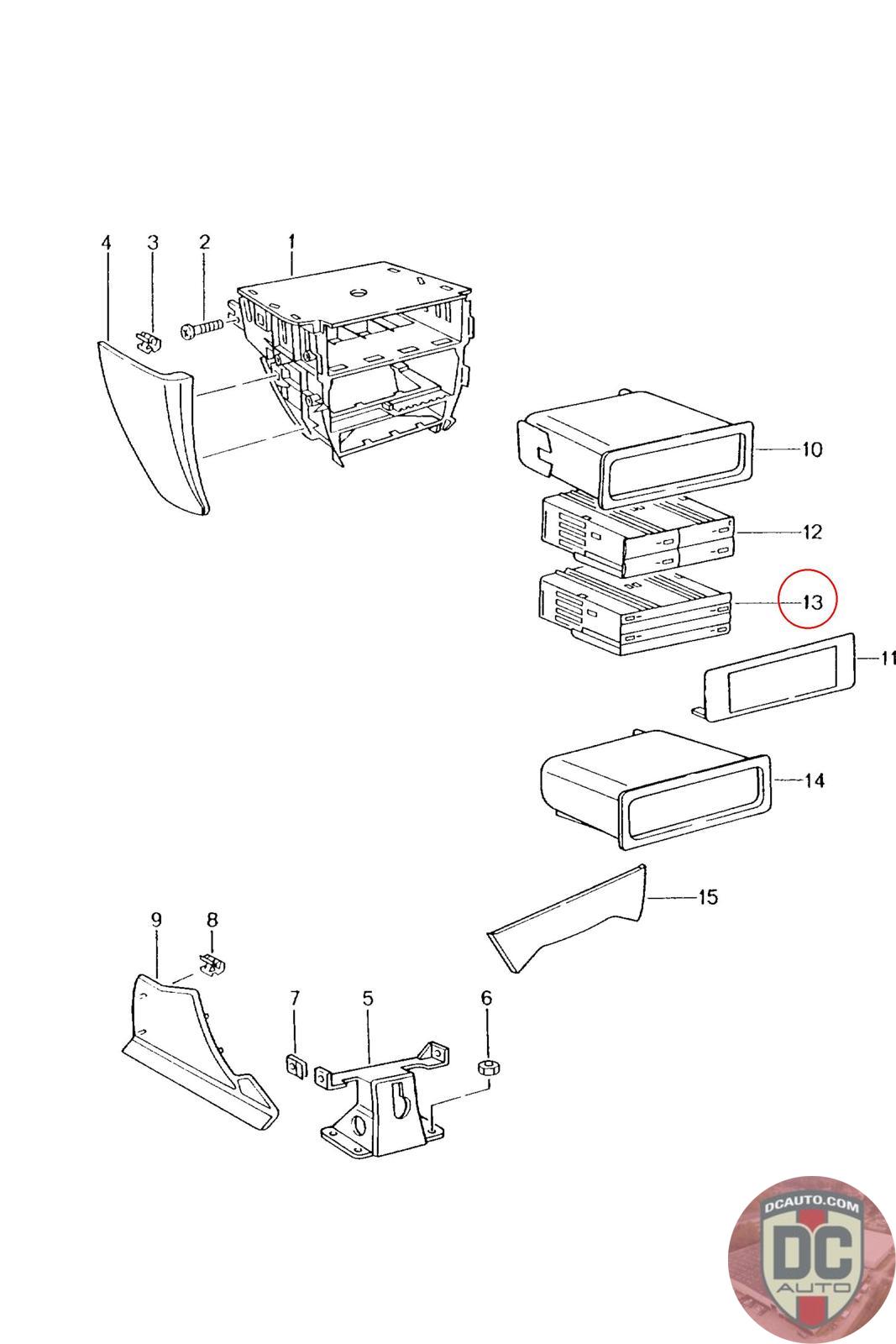 4
3
2
1
10
12
13
11
14
15
9
8
7
5
6
DCAUTO.COM
DC
AUTO