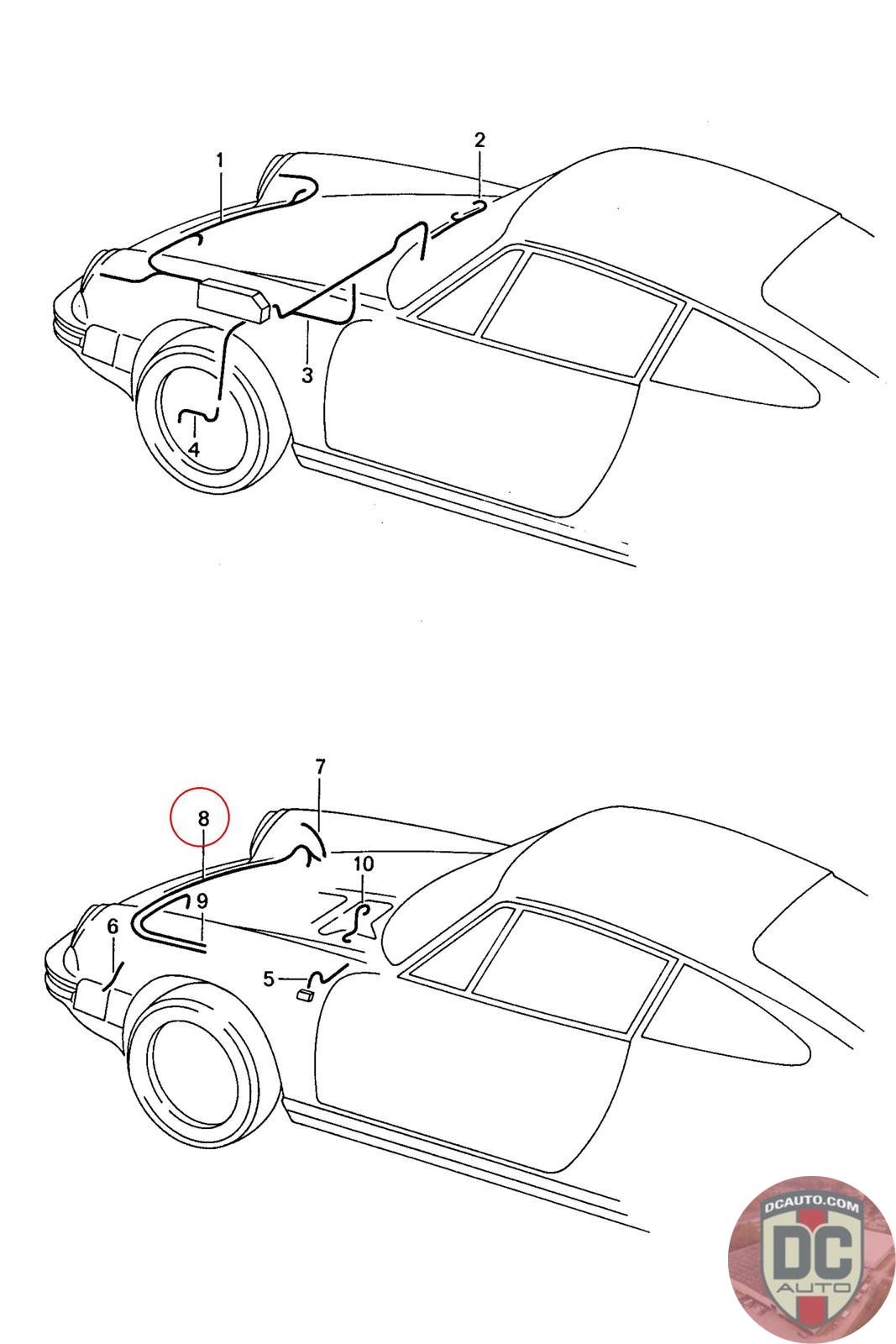 1
2
3
4
7
8
10
9
6
5
DCAUTO.COM
DC
AUTO