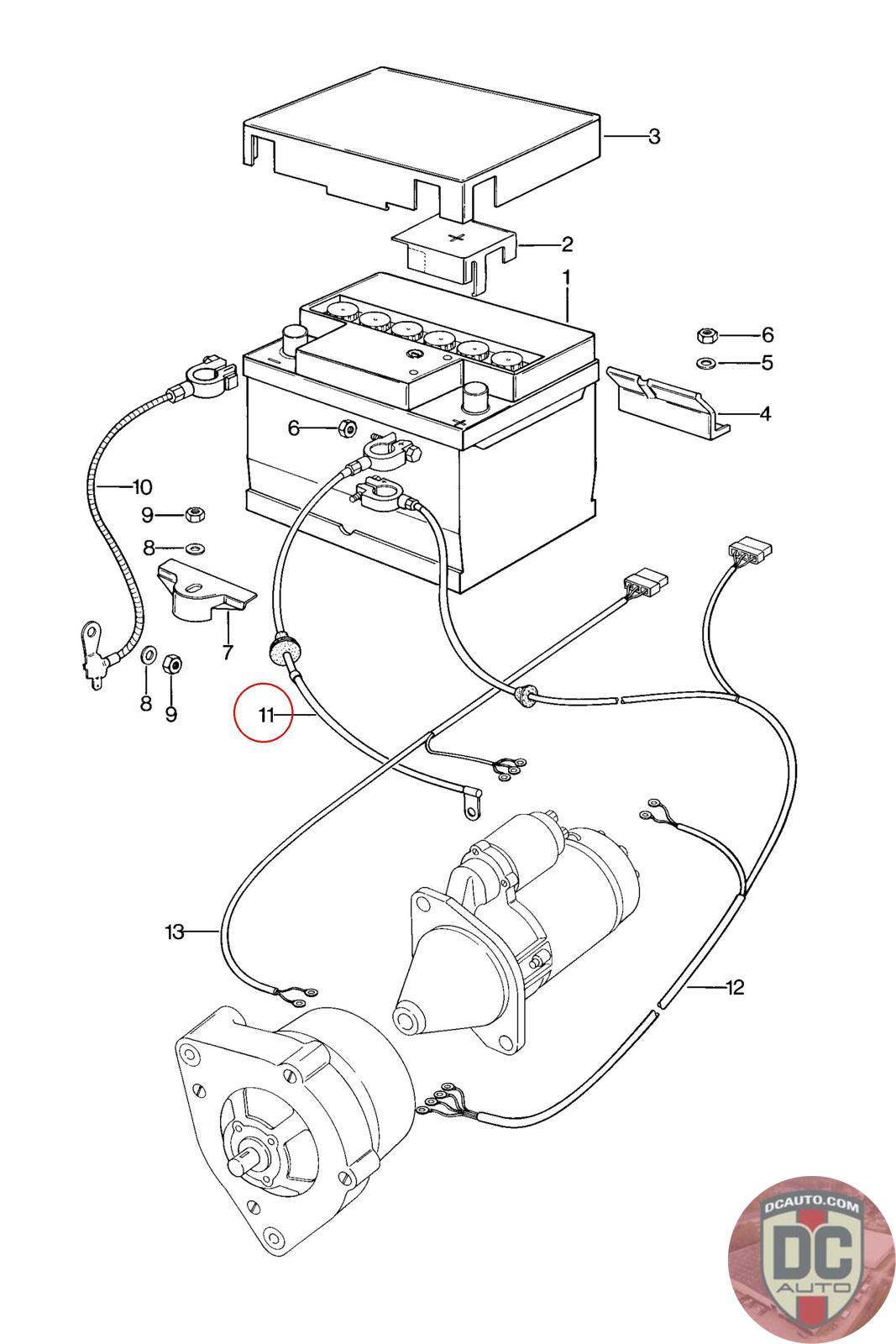 3
+
2
1
6
5
4
6
+
10
9
8
7
8
9
11
13
12
DCAUTO.COM
DC
AUTO