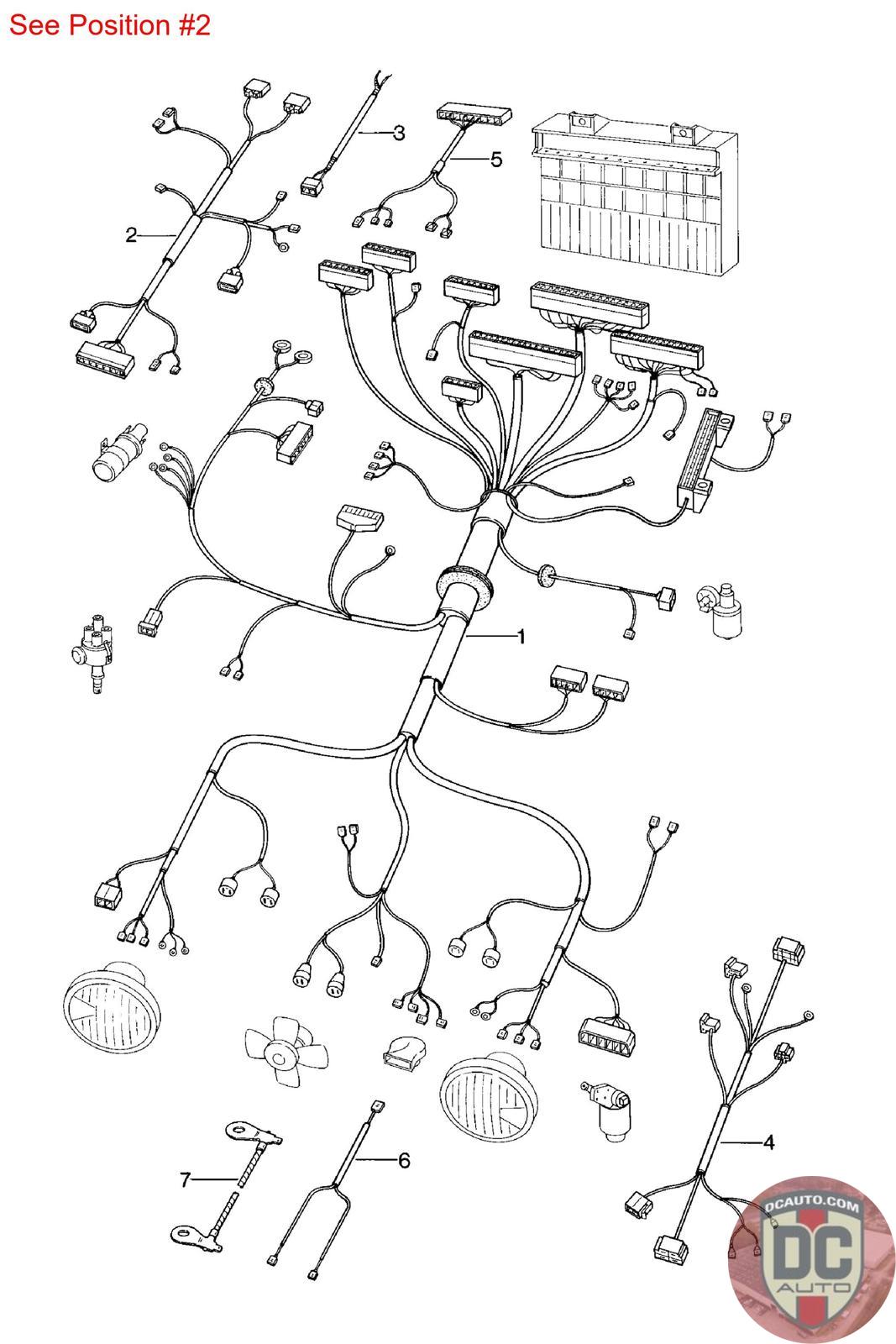 See Position #2

3
5
2
1
4
6
7

DCAUTO.COM
DC
AUTO