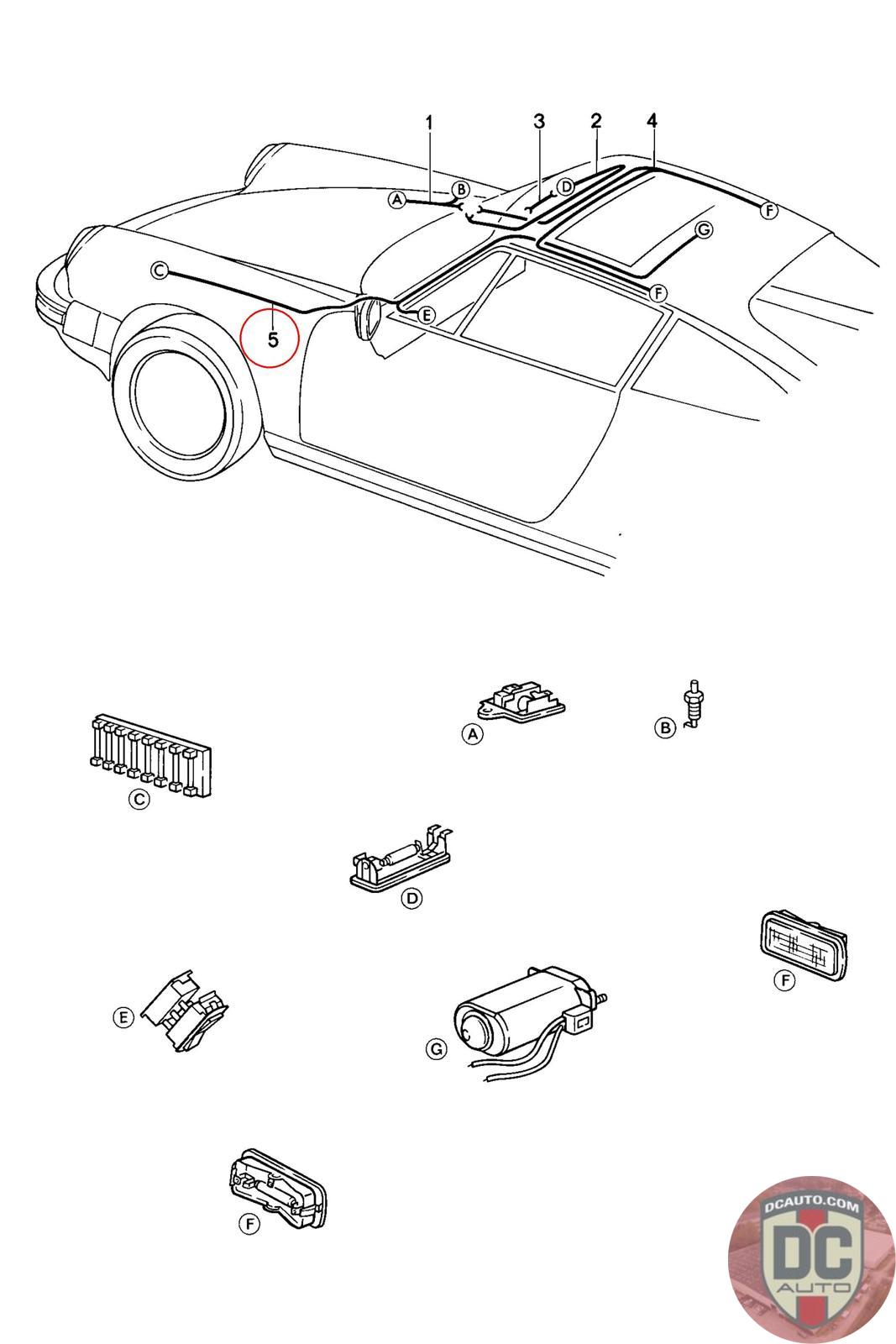 1
3
2
4
A
B
D
F
G
C
F
E
5

A
B
C
D
F
E
G
F

DCAUTO.COM
DC
AUTO