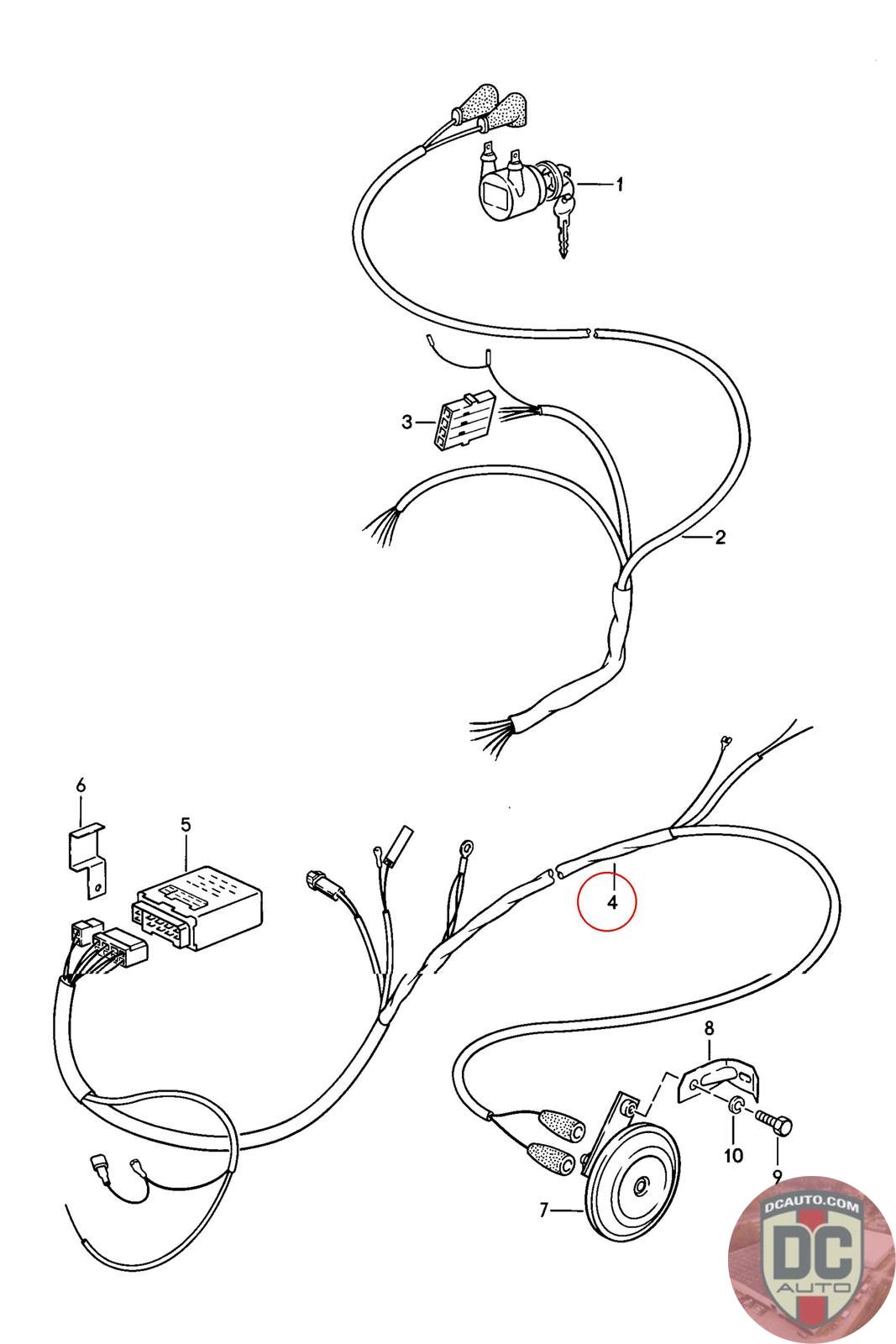 1
3
2
6
5
4
8
10
9
7
DCAUTO.COM
DC
AUTO