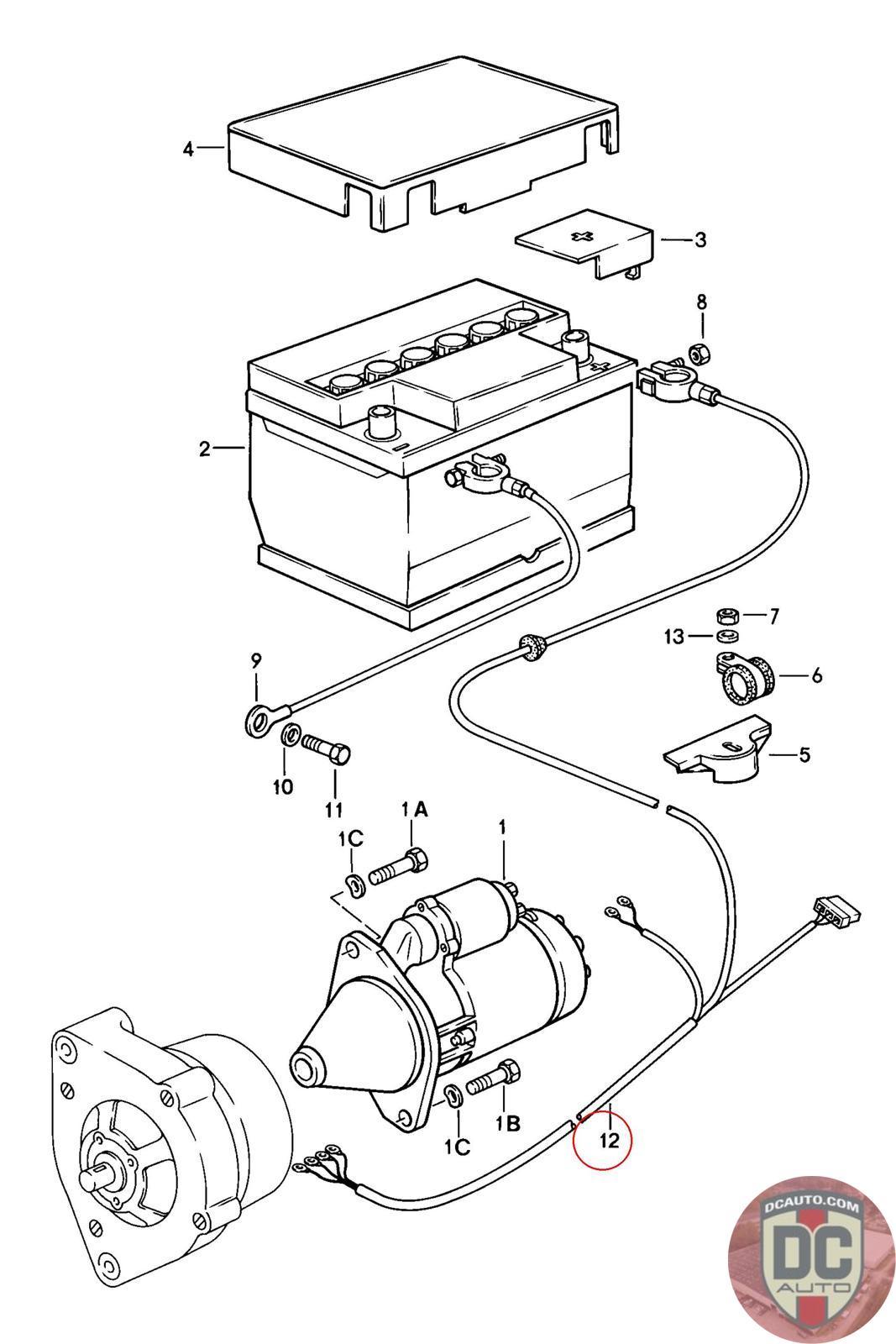 4
3
8
2
7
13
6
9
5
10
11
1A
1C
1
1C
1B
12
DCAUTO.COM
DC
AUTO