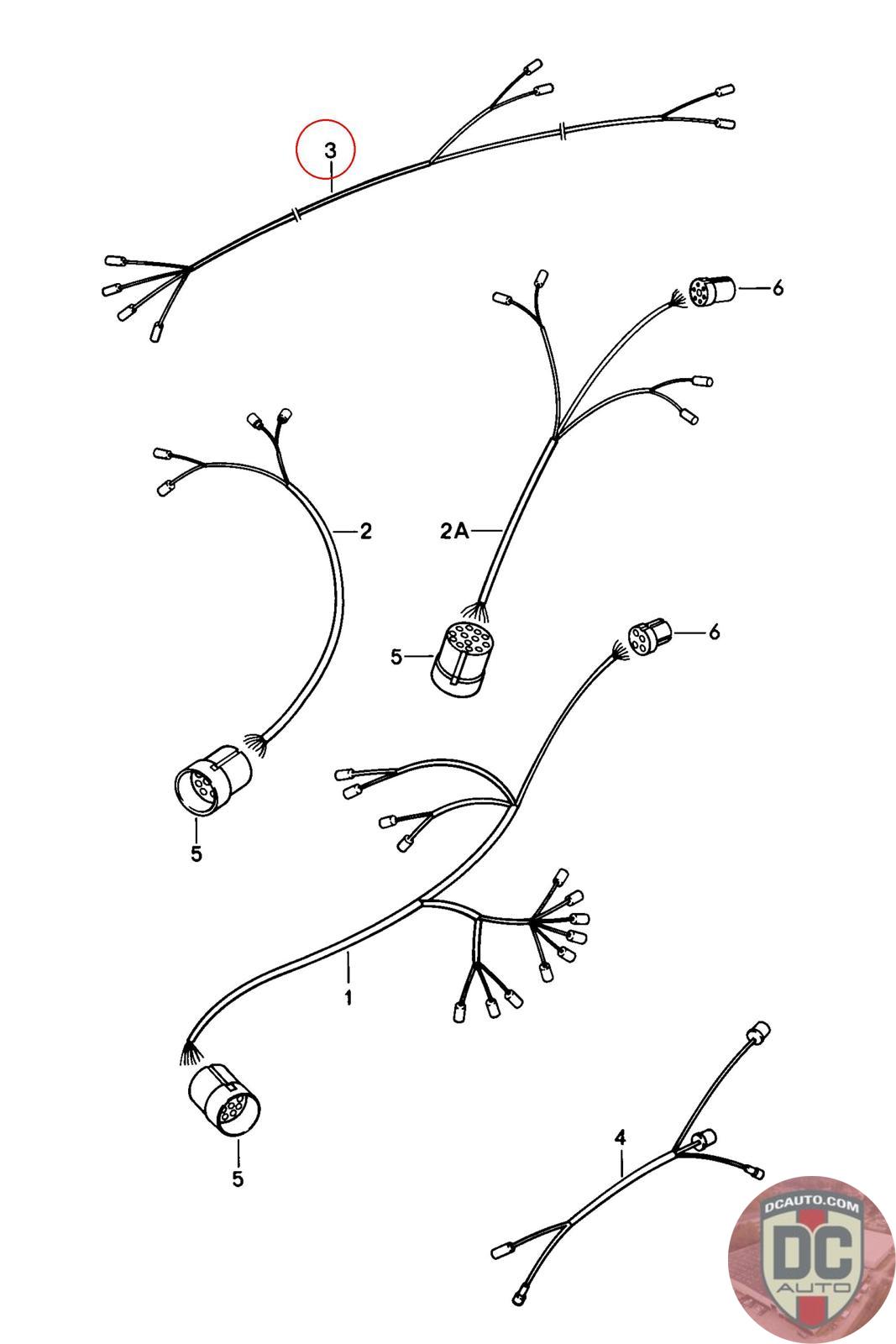 3

6

2

2A

5

6

5

1

5

4

DCAUTO.COM
DC
AUTO