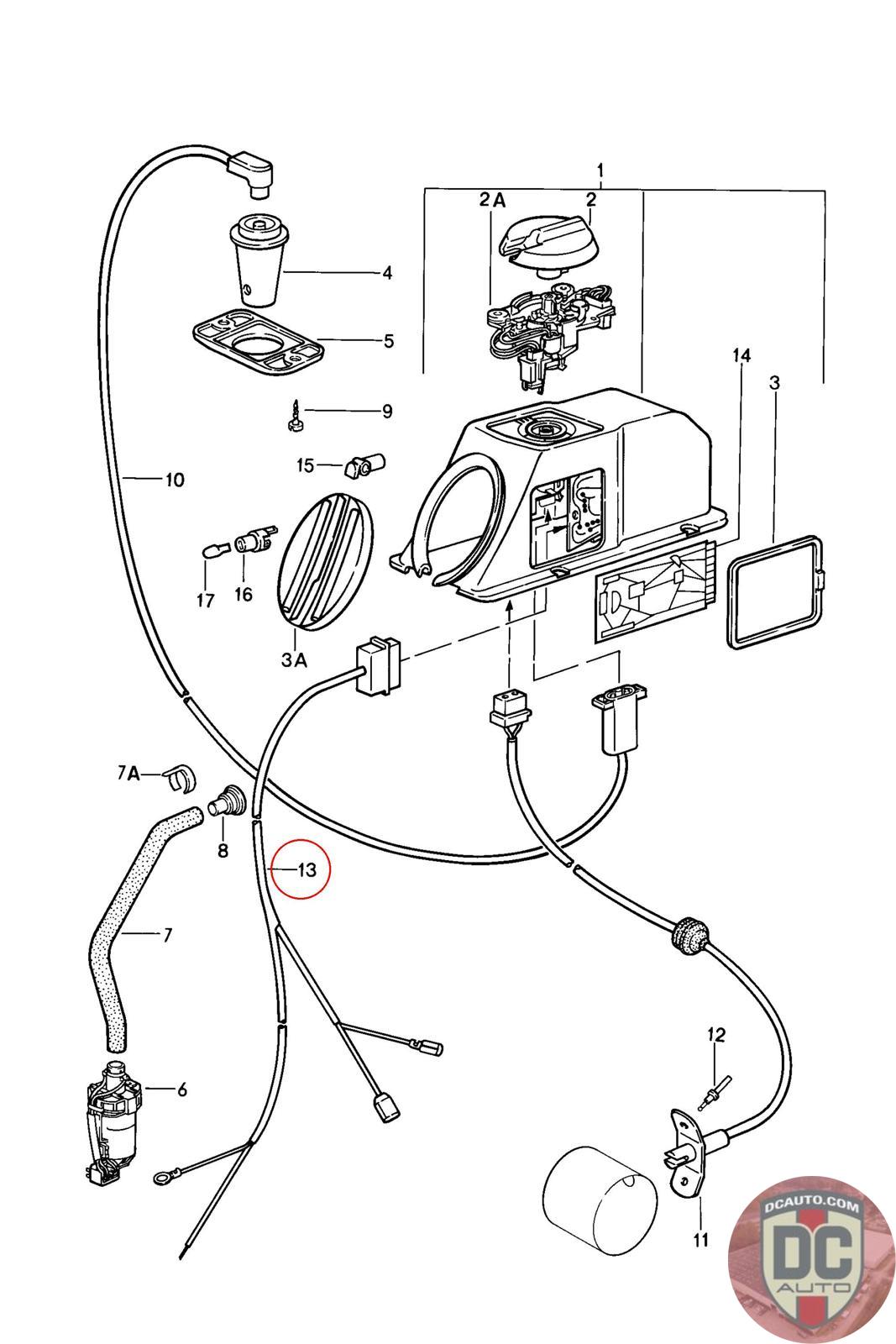 1
2A
2
4
5
14
3
9
15
10
17
16
3A
7A
8
13
7
6
12
11
DCAUTO.COM
DC
AUTO