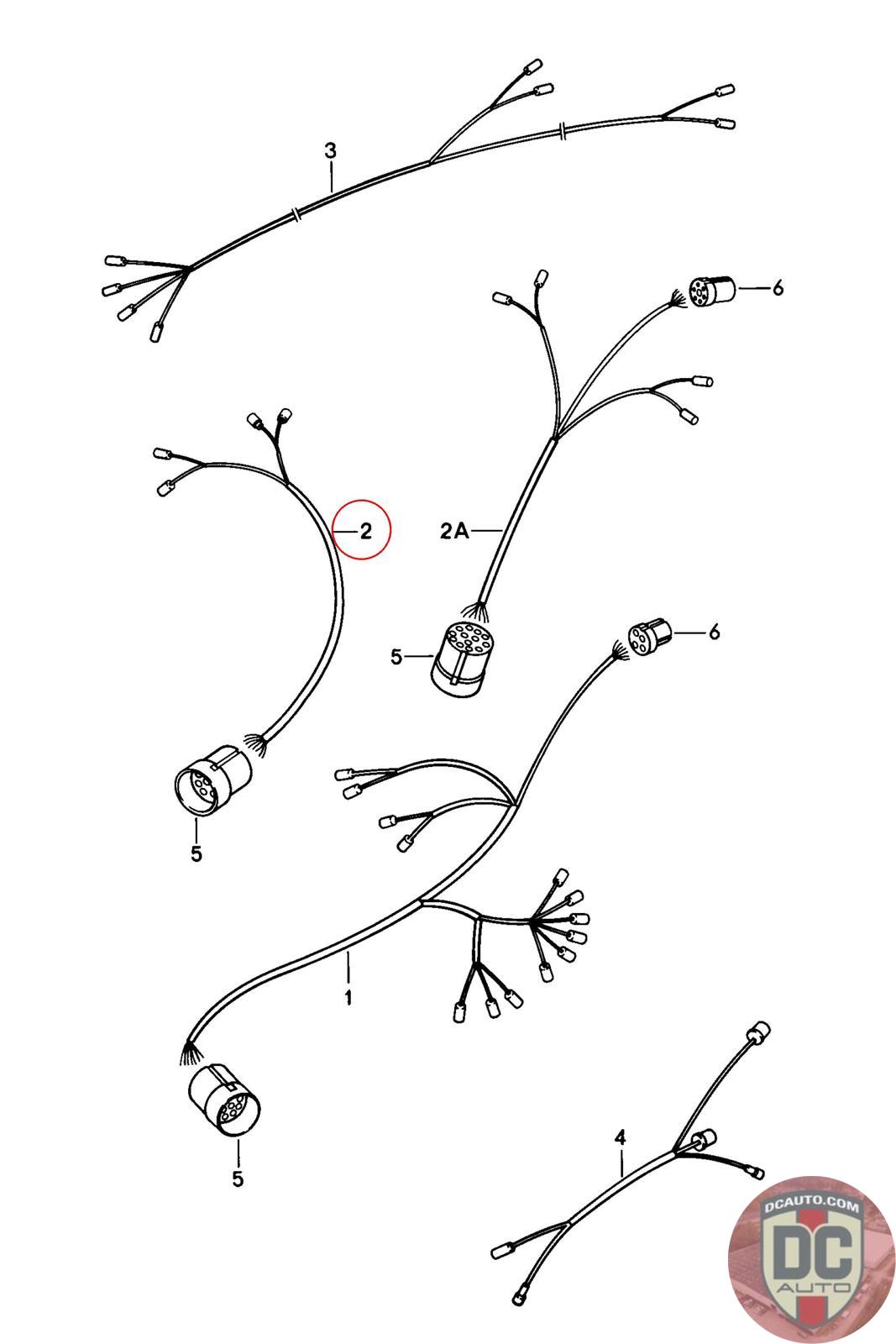 3

6

2

2A

5

6

5

1

5

4

DCAUTO.COM
DC
AUTO