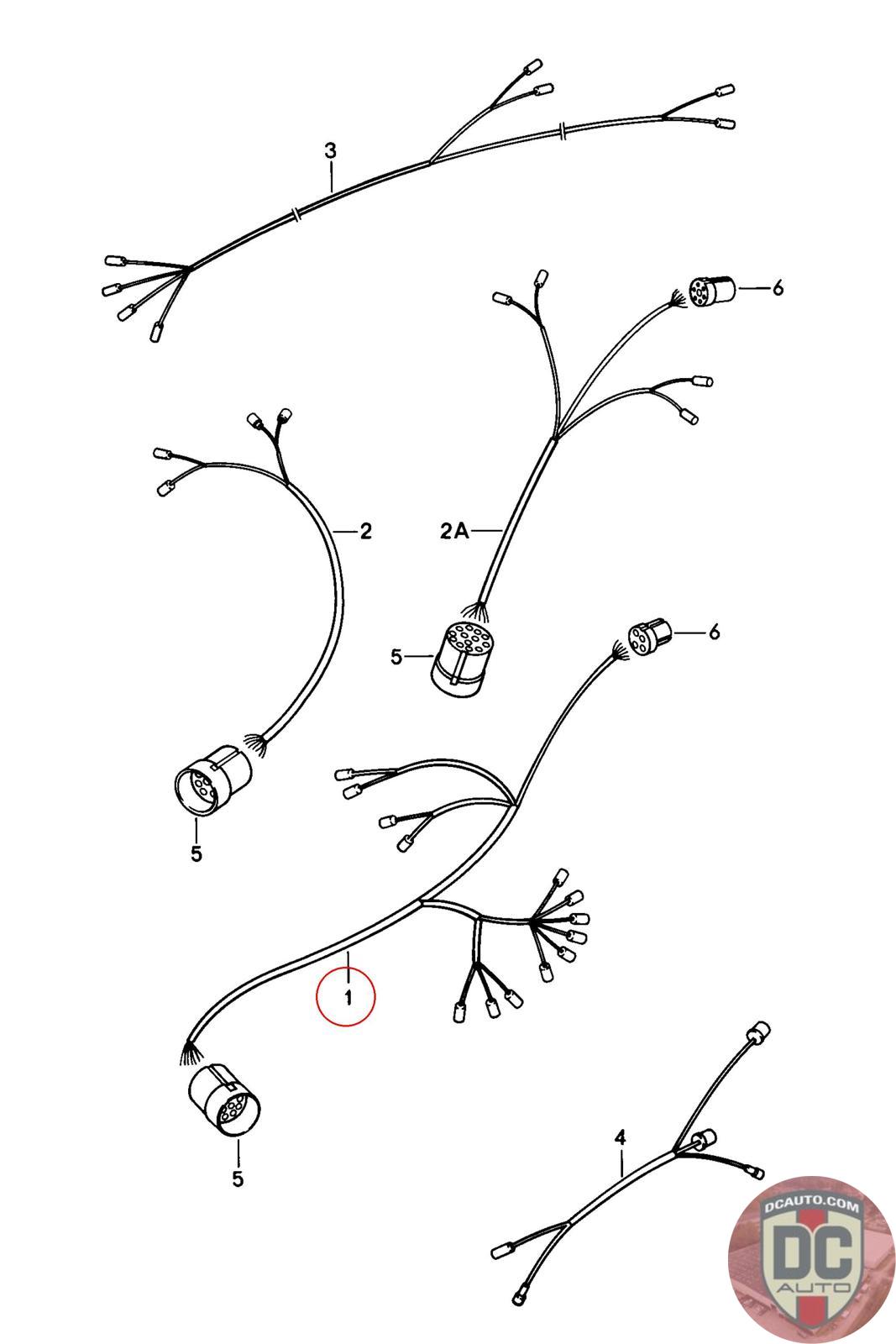 3

6

2

2A

5

6

5

1

5

4

DCAUTO.COM
DC
AUTO