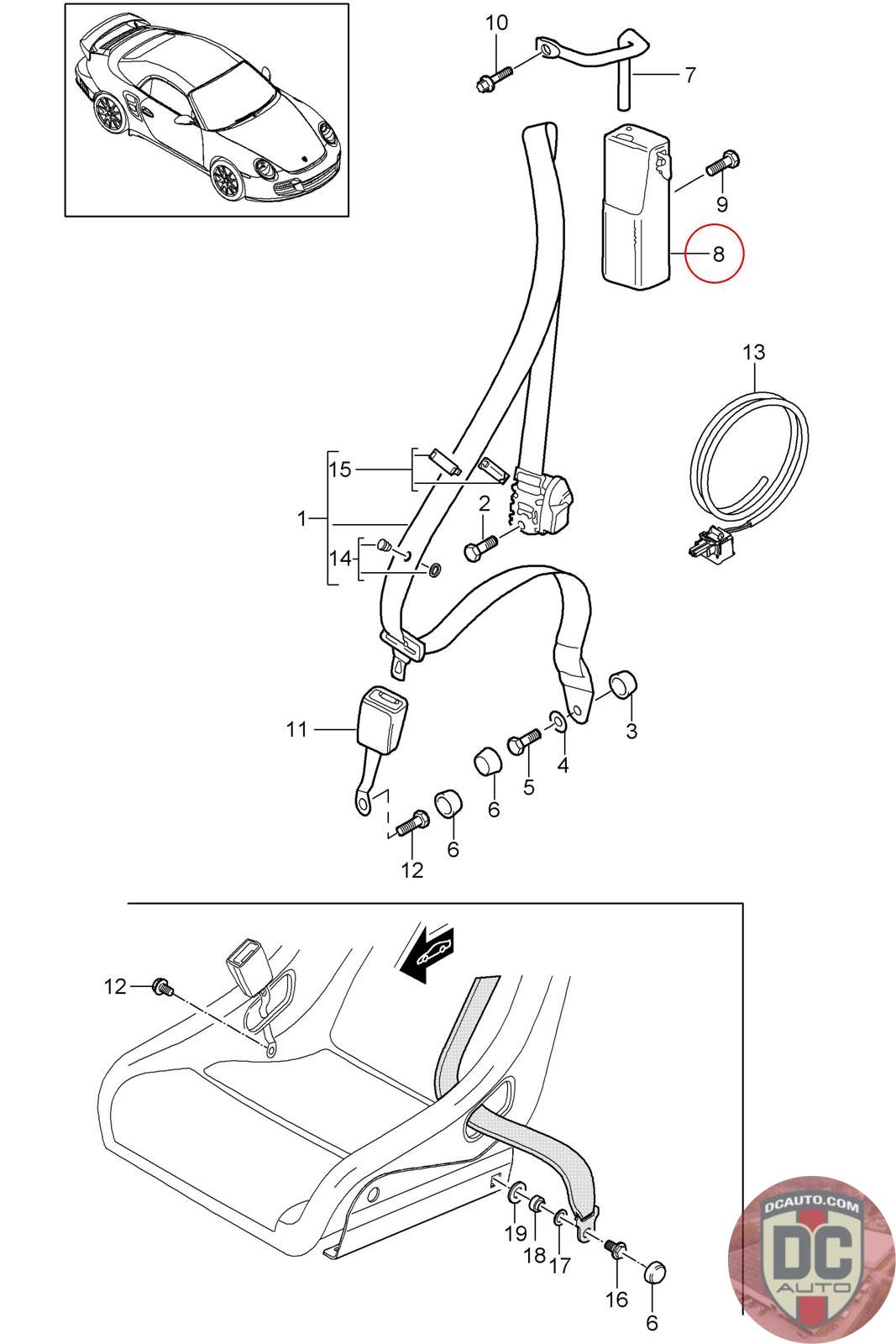 10
7
9
8
13
15
1
2
14
11
3
4
5
6
6
12
12
19
18
17
16
6
DCAUTO.COM
DC
AUTO