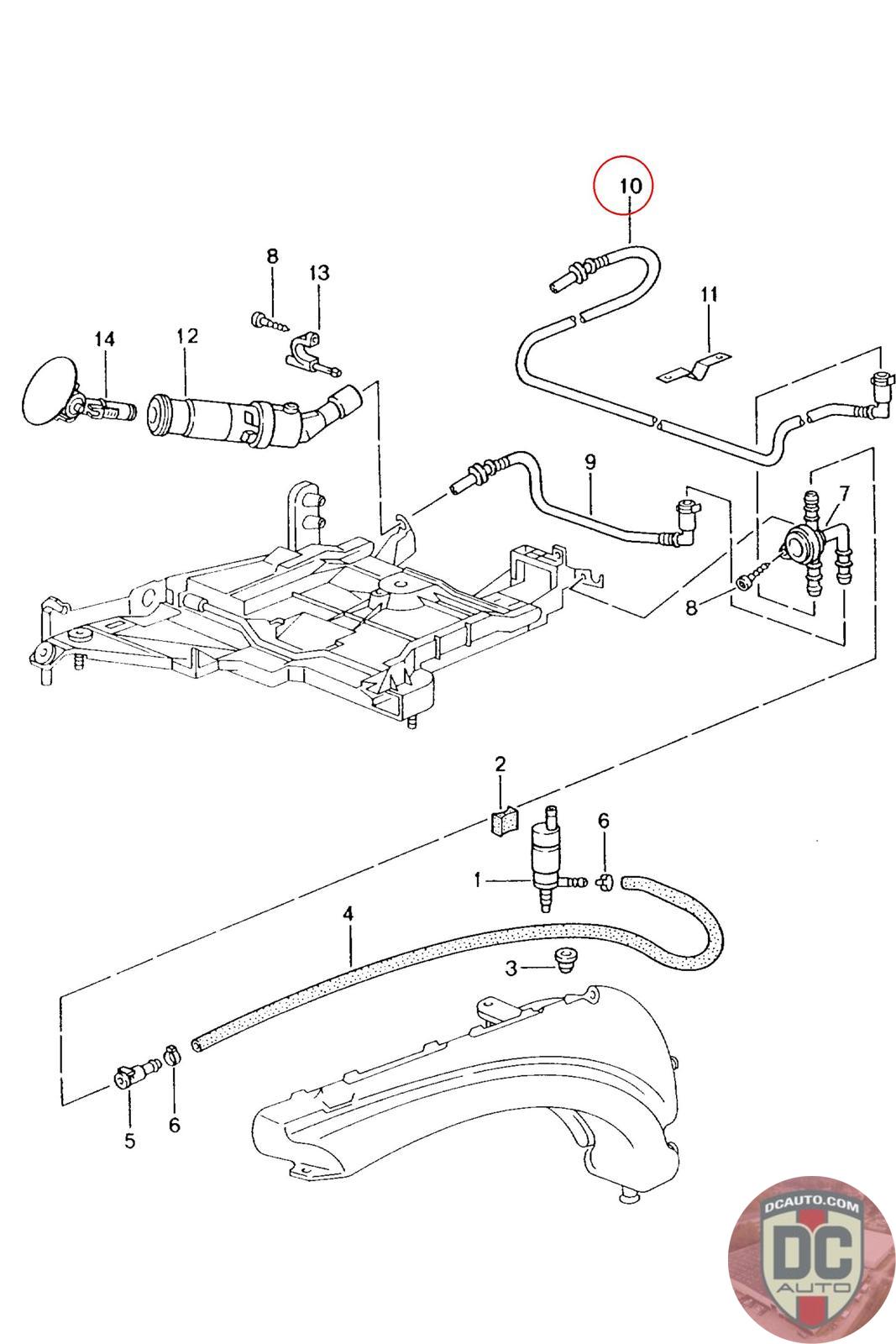 10
8
13
11
14
12
9
7
8
2
6
1
4
3
5
6
DCAUTO.COM
DC
AUTO