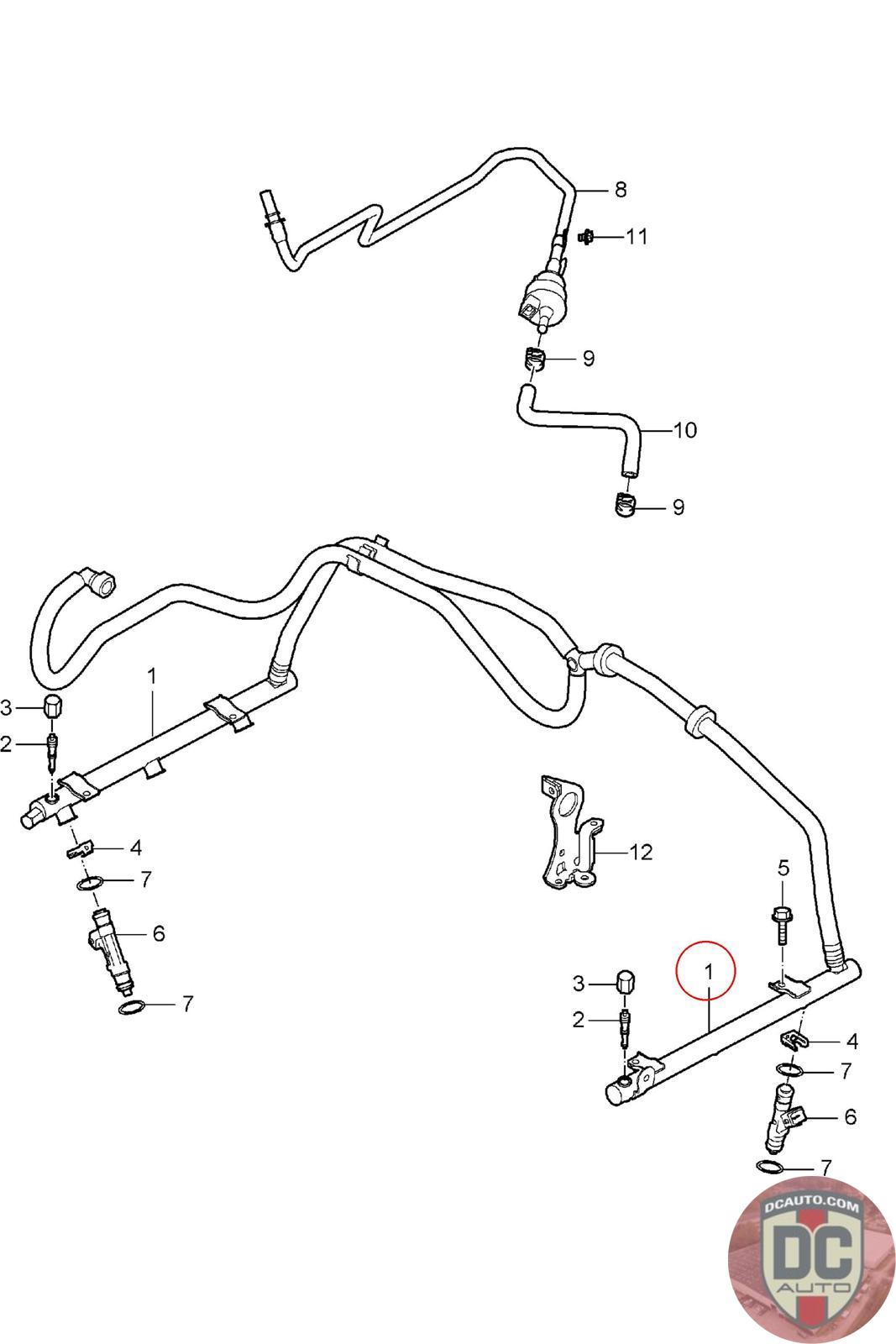 8
11
9
10
9
1
3
2
4
7
6
7
12
5
1
3
2
4
7
6
7
DCAUTO.COM
DC
AUTO