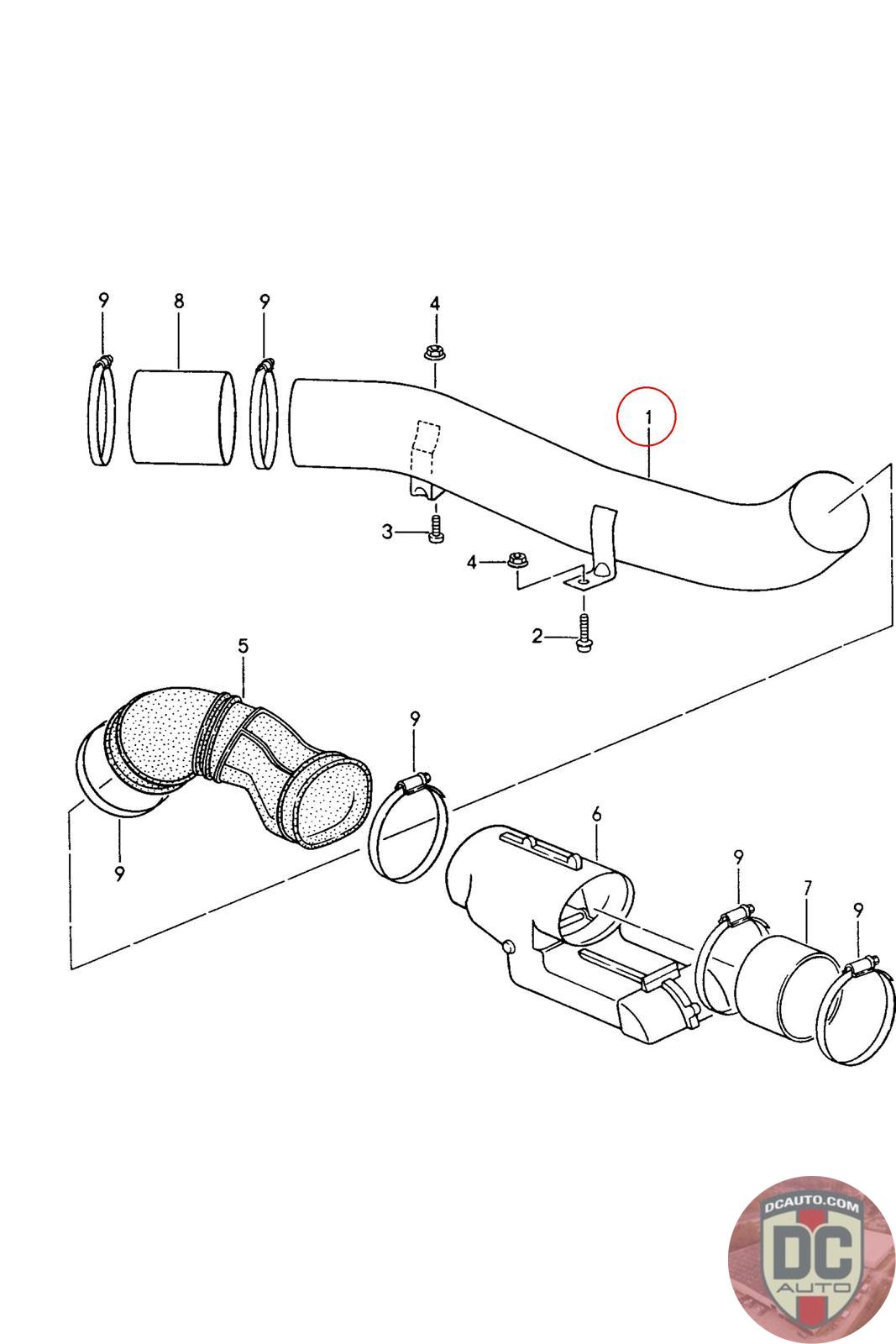 9
8
9
4
1
3
4
2
5
9
9
6
9
7
9
DCAUTO.COM
DC
AUTO