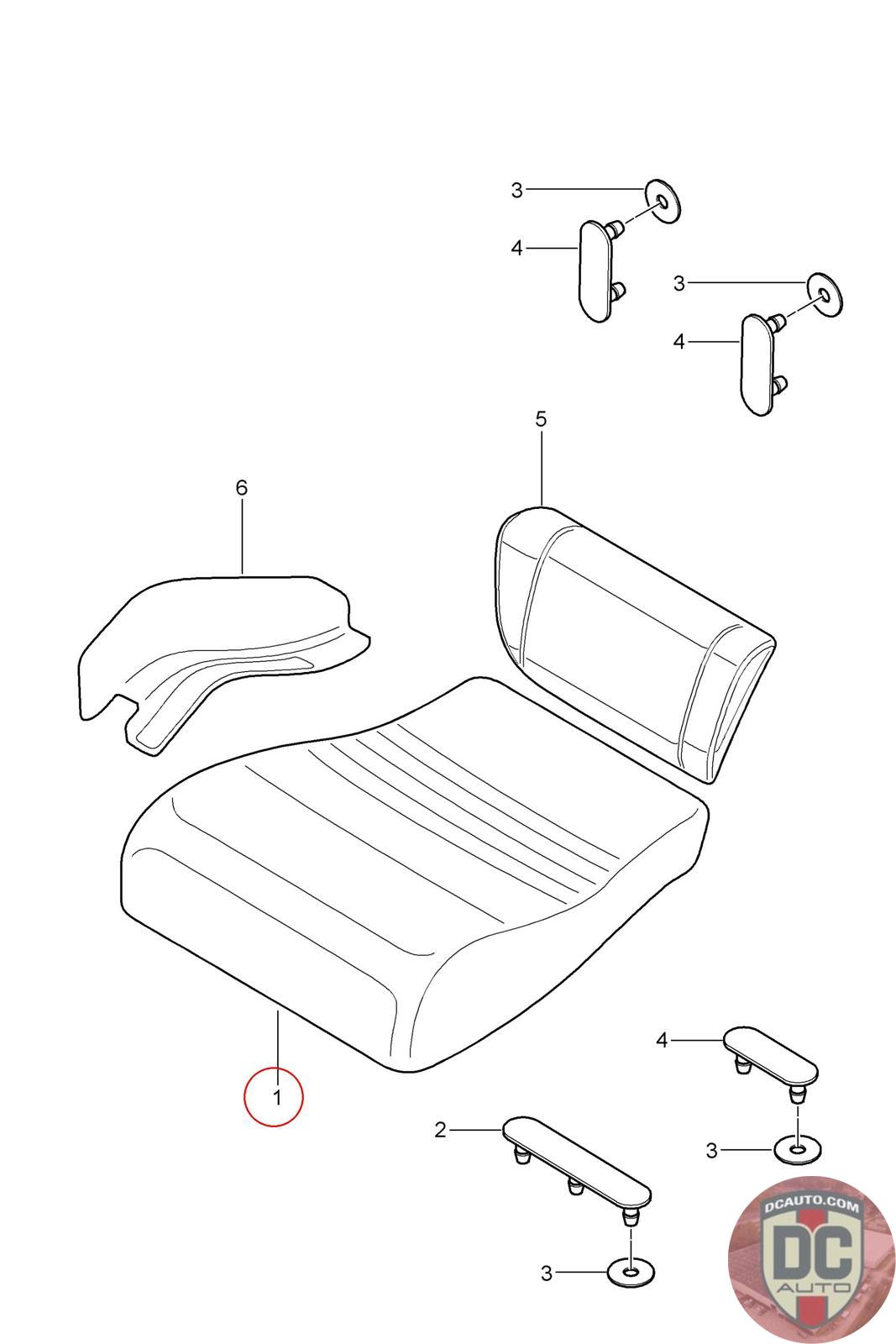 3
4
3
4
5
6
1
4
2
3
3
DCAUTO.COM
DC
AUTO