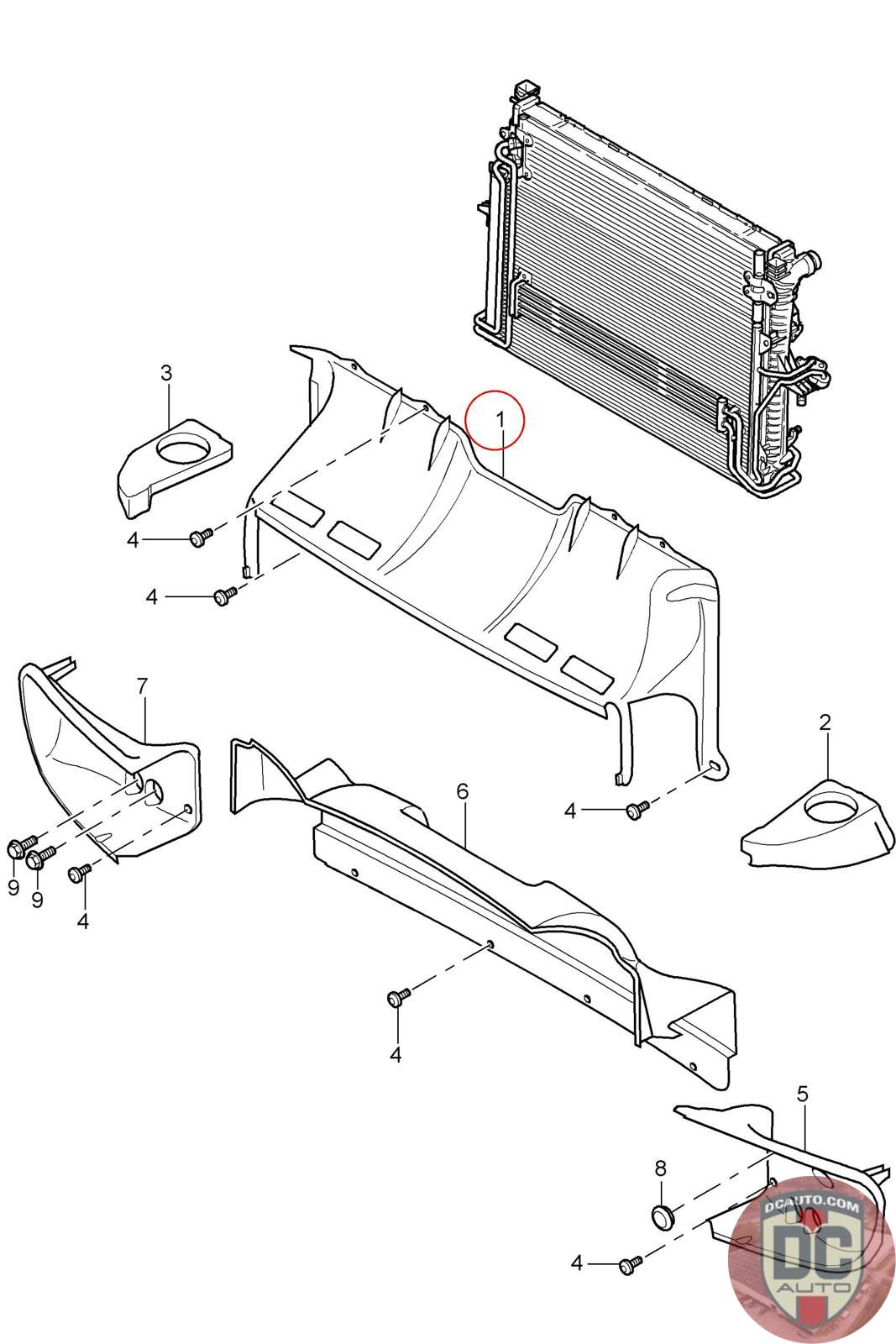 3
1
4
4
7
2
6
4
9
9
4
4
5
8
4
DCAUTO.COM
DC
AUTO