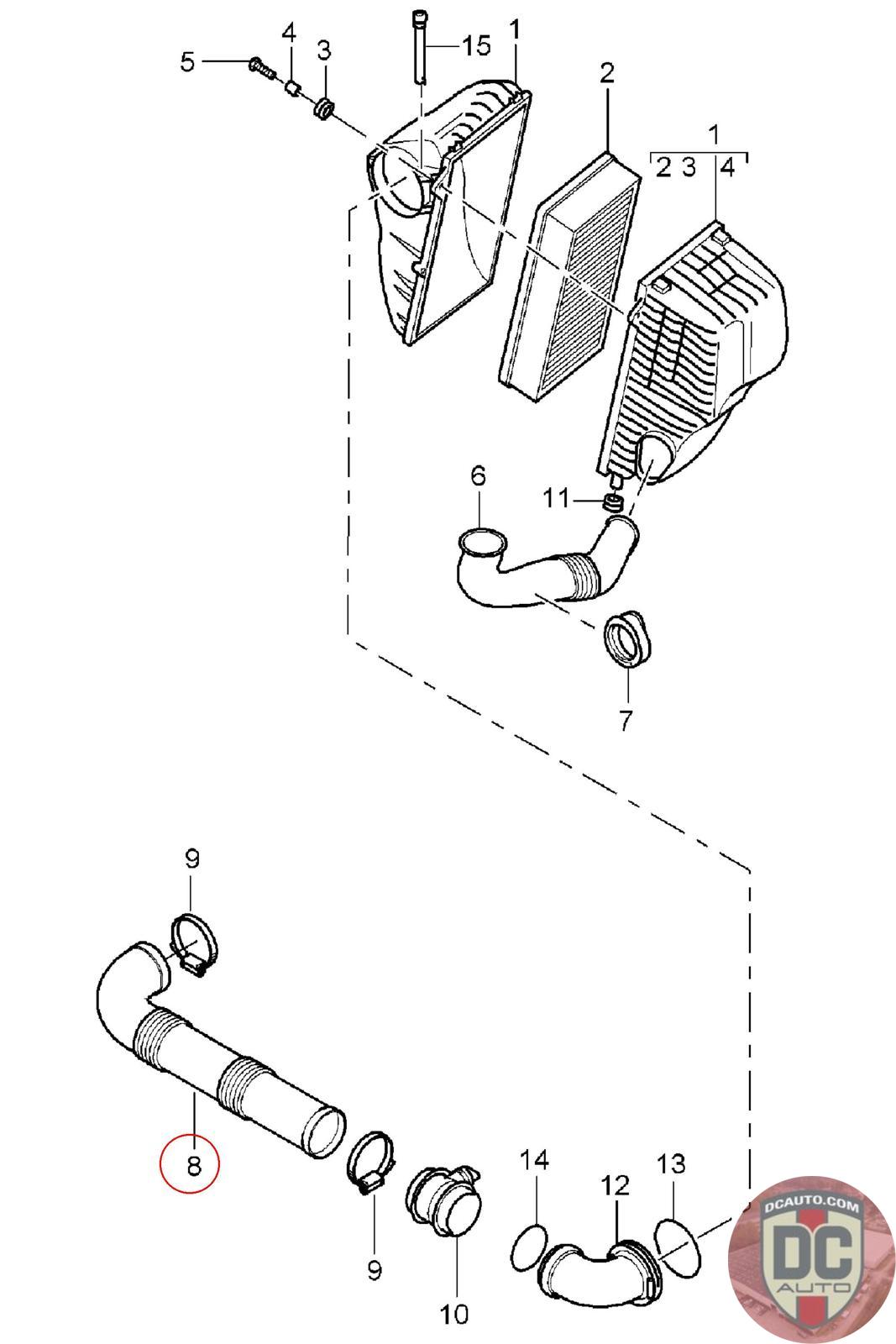 5
4
3
15
1
2
1
2 3 4
6
11
7
9
8
9
10
14
12
13
DCAUTO.COM
DC
AUTO