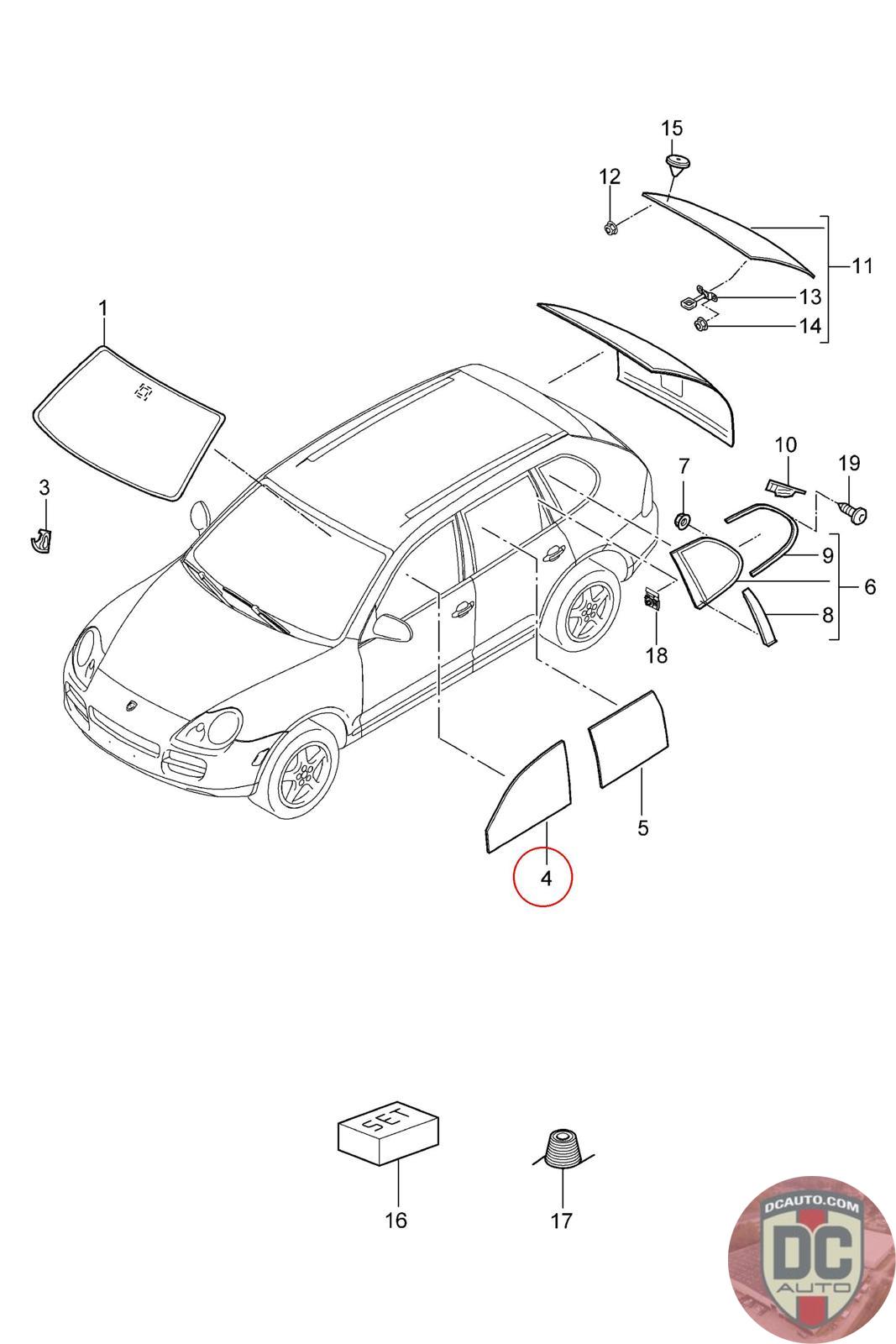 15
12
11
13
14
1
10
19
7
3
9
6
8
18
5
4
SET
16
17
DCAUTO.COM
DC
AUTO