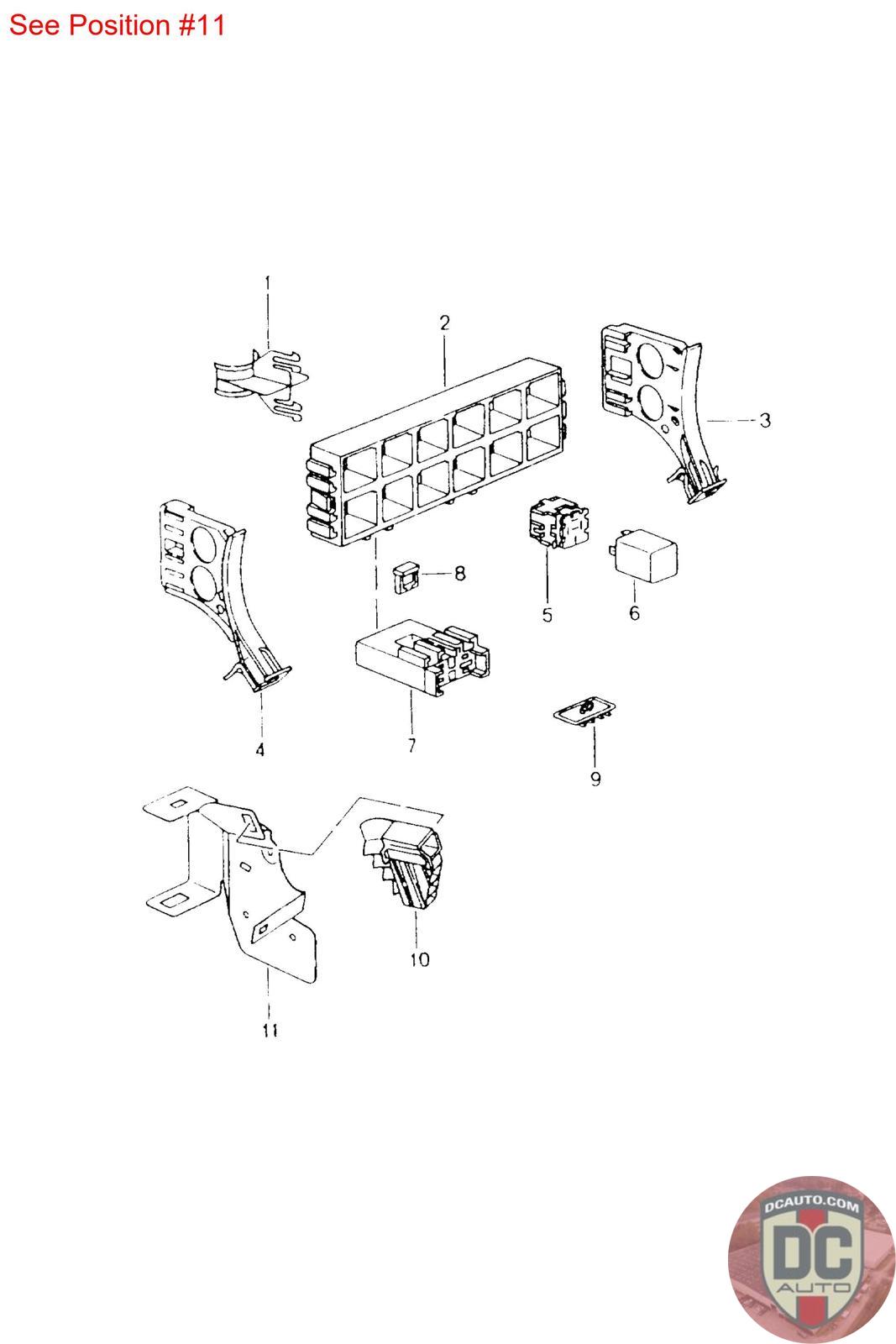 See Position #11

1
2
3
4
8
5
6
7
9
10
11

DCAUTO.COM
DC
AUTO