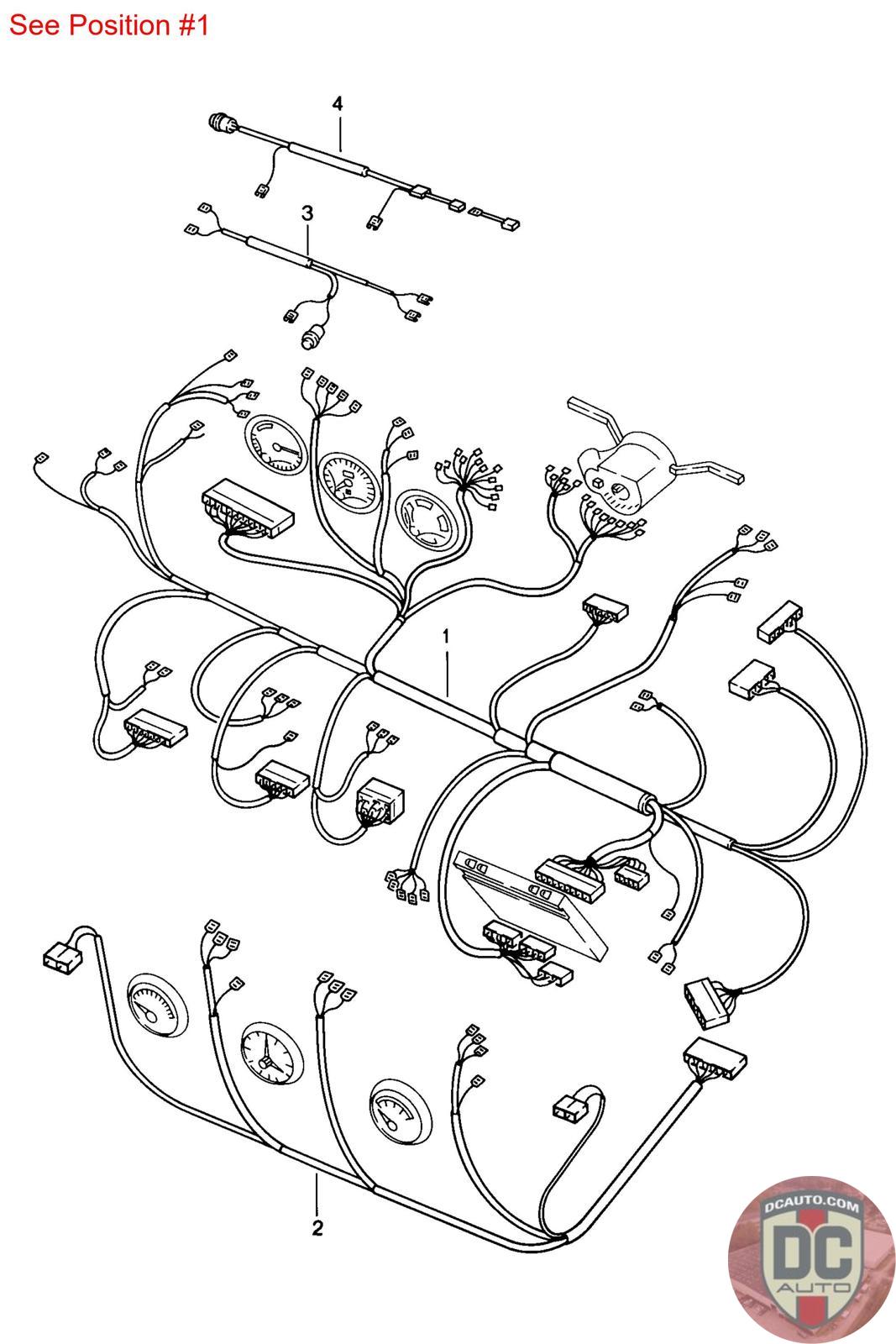 See Position #1

4

3

1

2

DCAUTO.COM
DC
AUTO