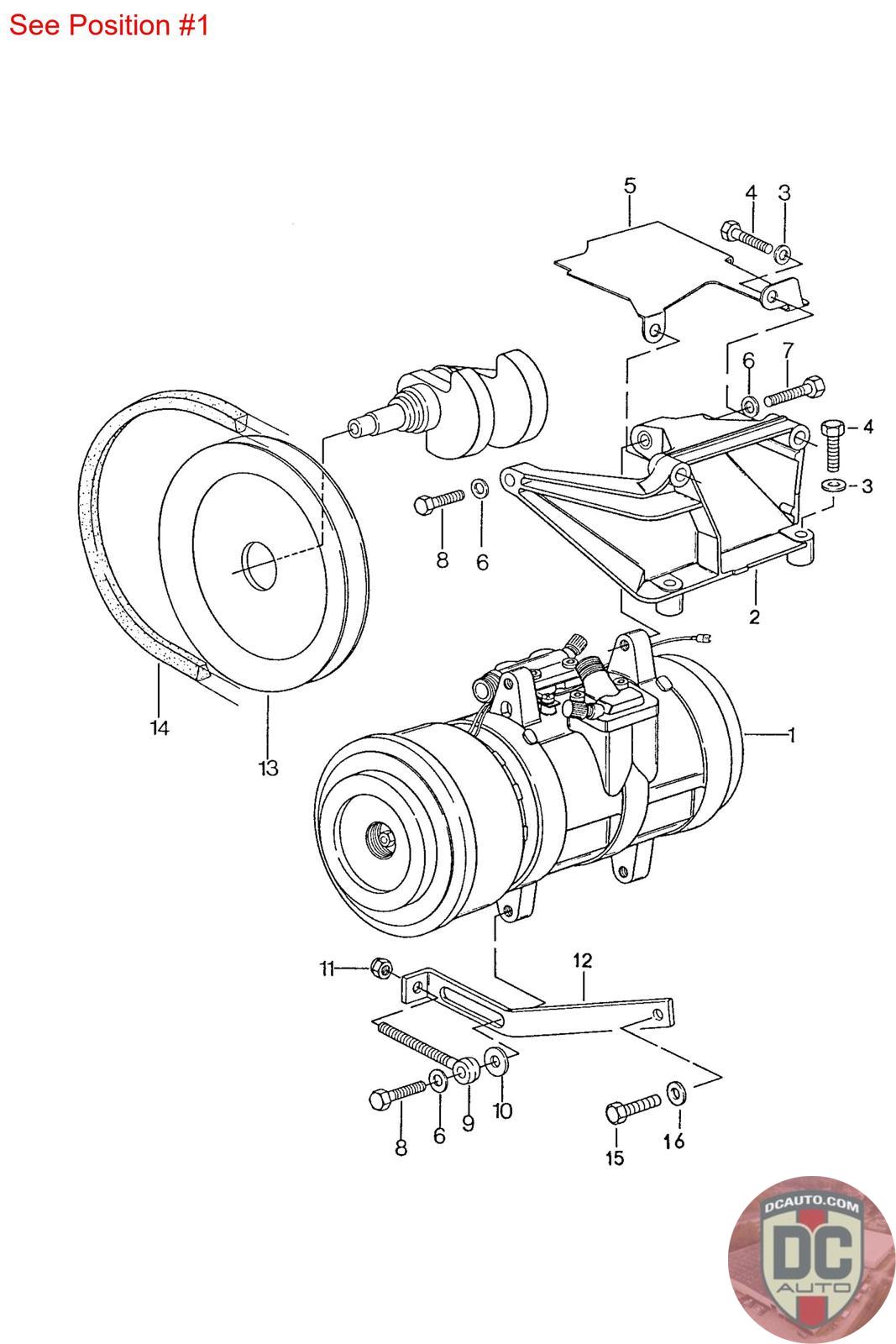 See Position #1

5
4
3
6
7
4
3
8
6
2
14
13
1
11
12
8
6
9
10
15
16

DCAUTO.COM
DC
AUTO