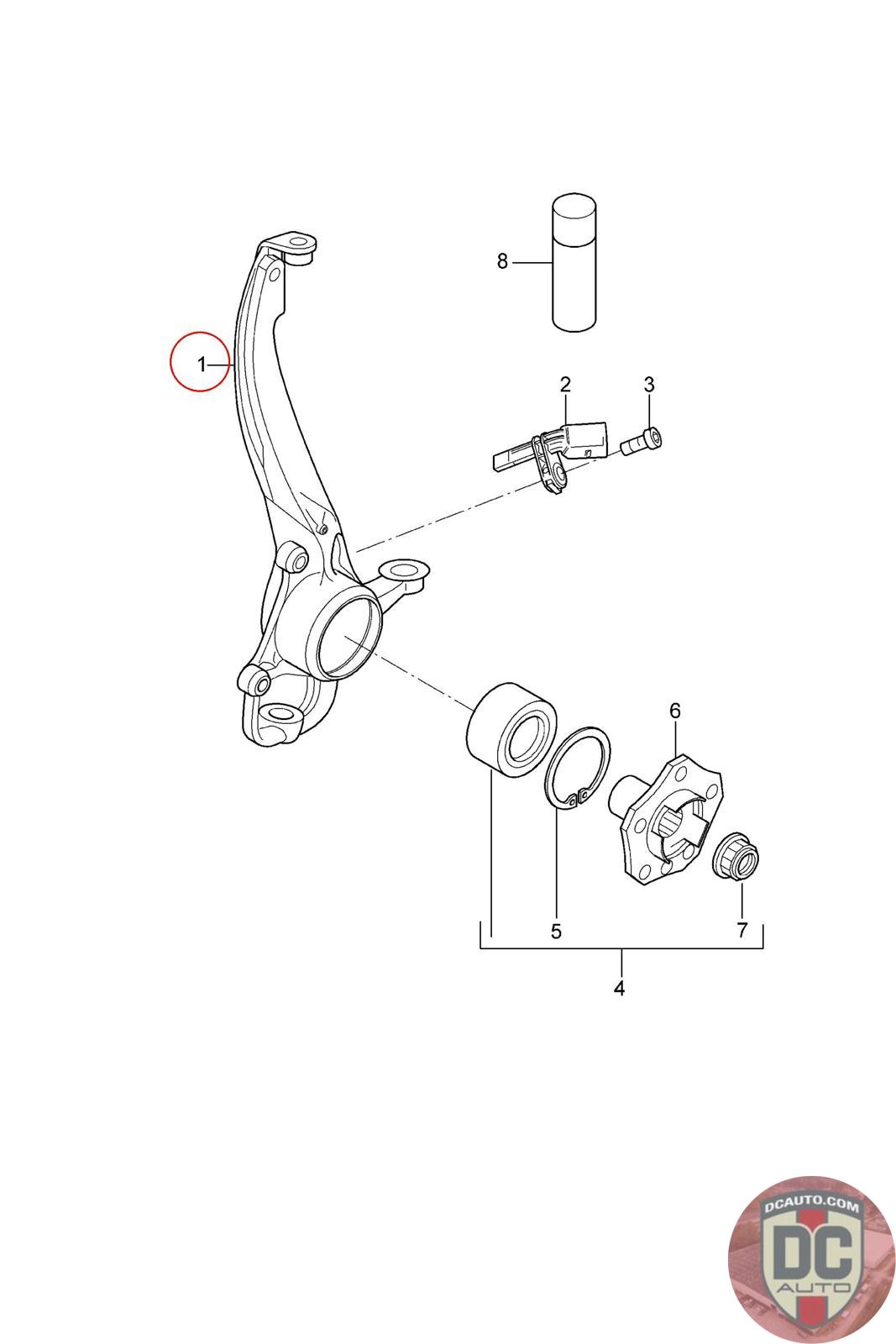 8

1

2

3

6

5

7

4

DCAUTO.COM
DC
AUTO