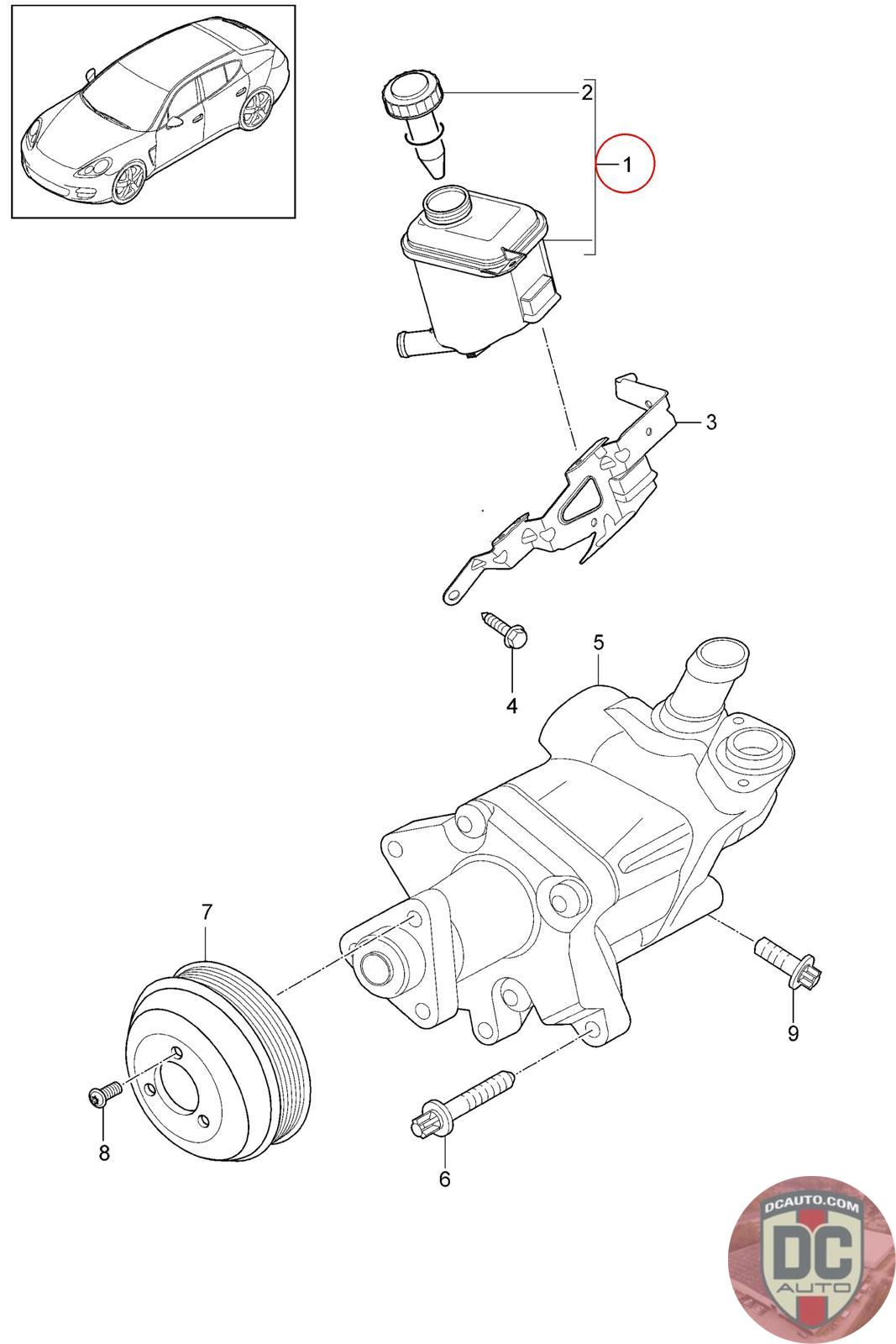 2
1
3
4
5
7
9
8
6
DCAUTO.COM
DC
AUTO