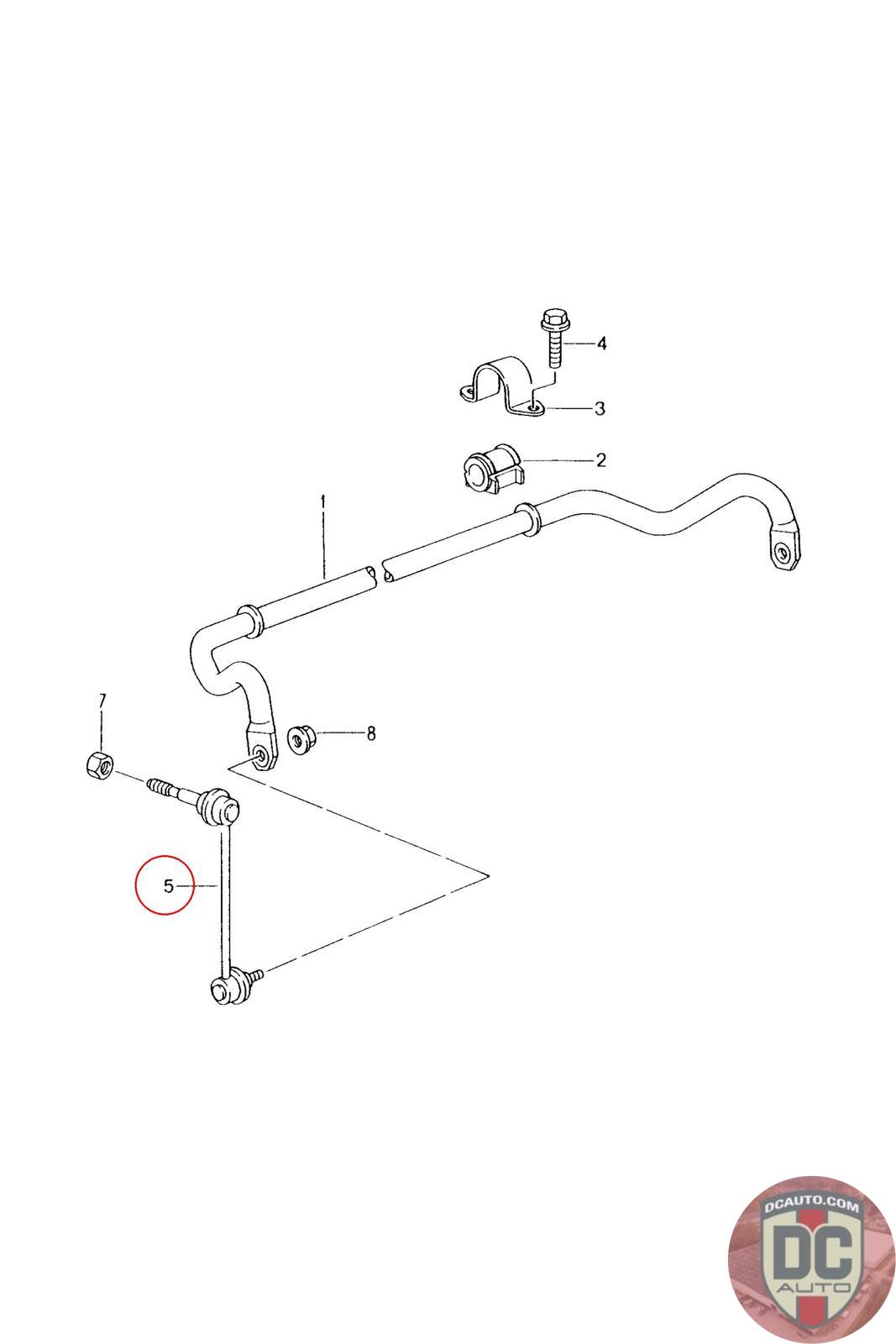 4
3
2
1
7
8
5
DCAUTO.COM
DC
AUTO