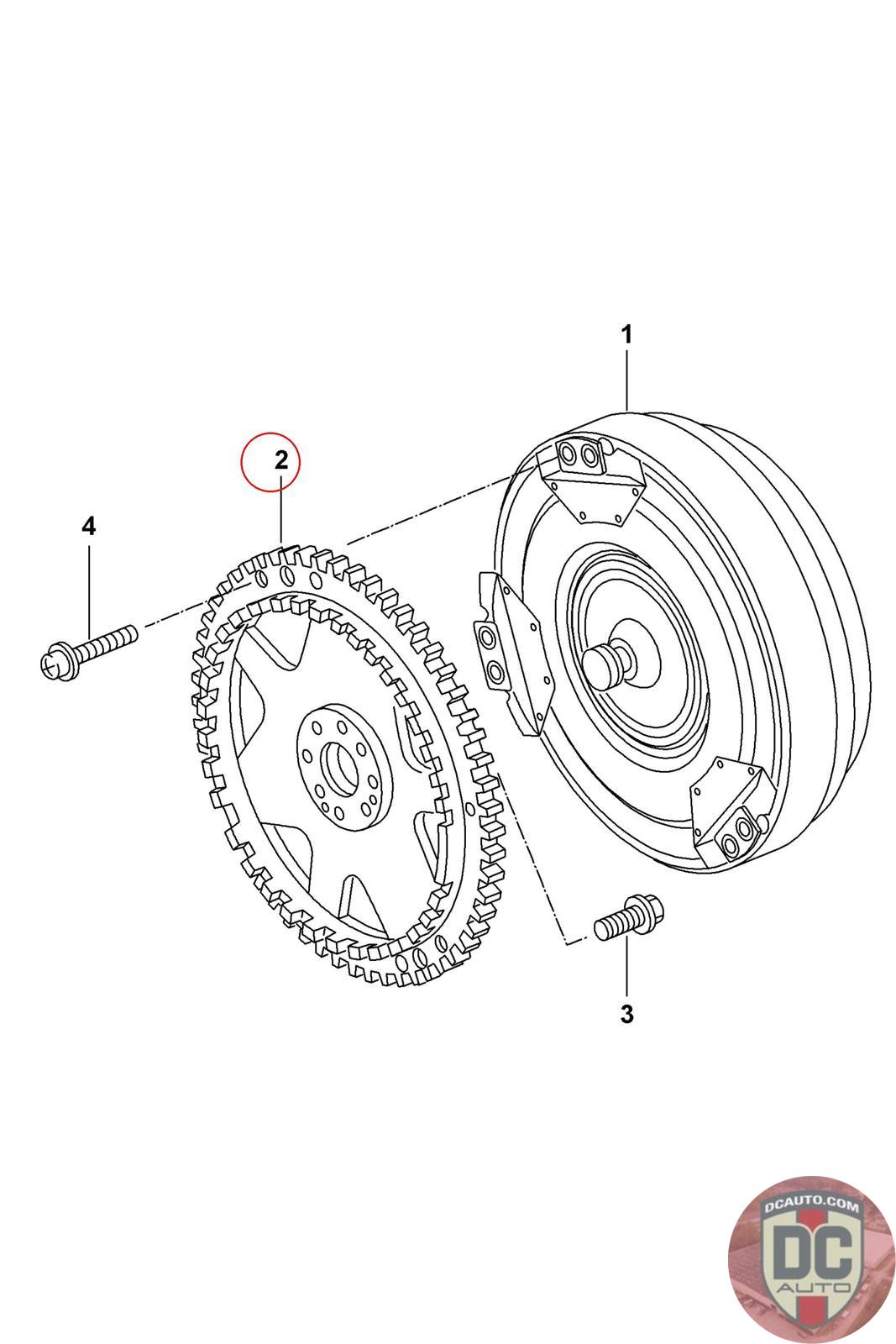 1

2

4

3

DCAUTO.COM
DC
AUTO