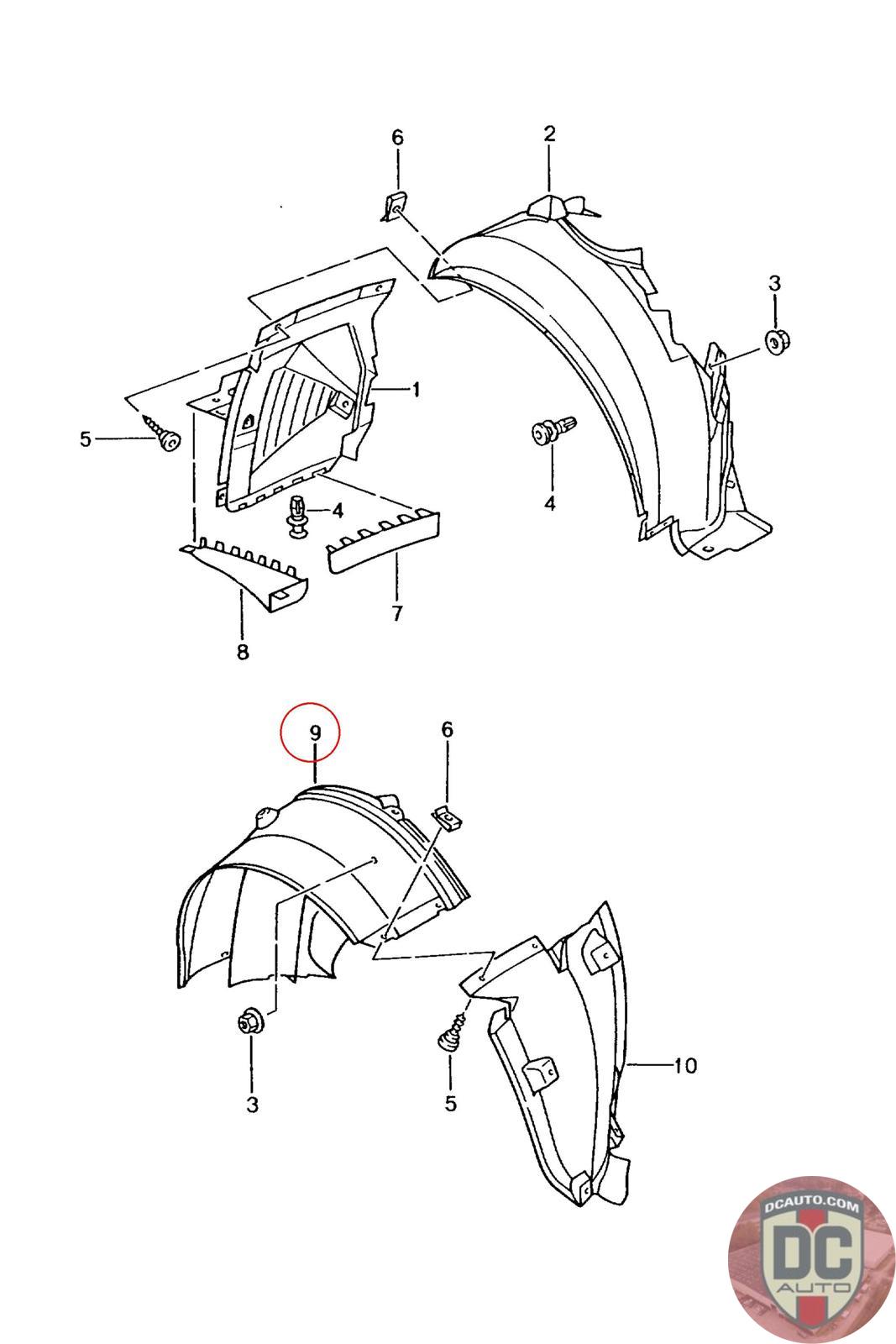 6
2
3
1
5
4
4
7
8
9
6
3
5
10
DCAUTO.COM
DC
AUTO